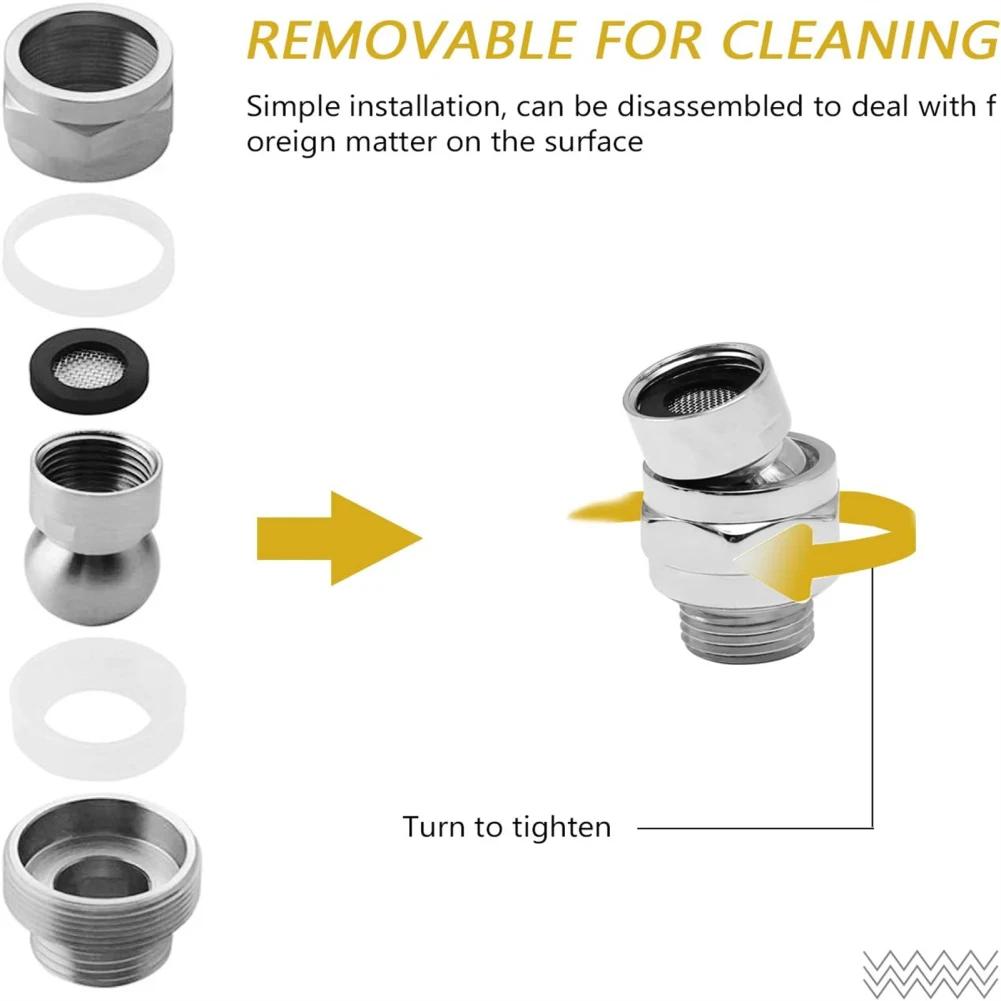 REMOVABLE FOR CLEANING

Simple installation, can be disassembled to deal with foreign matter on the surface

Turn to tighten