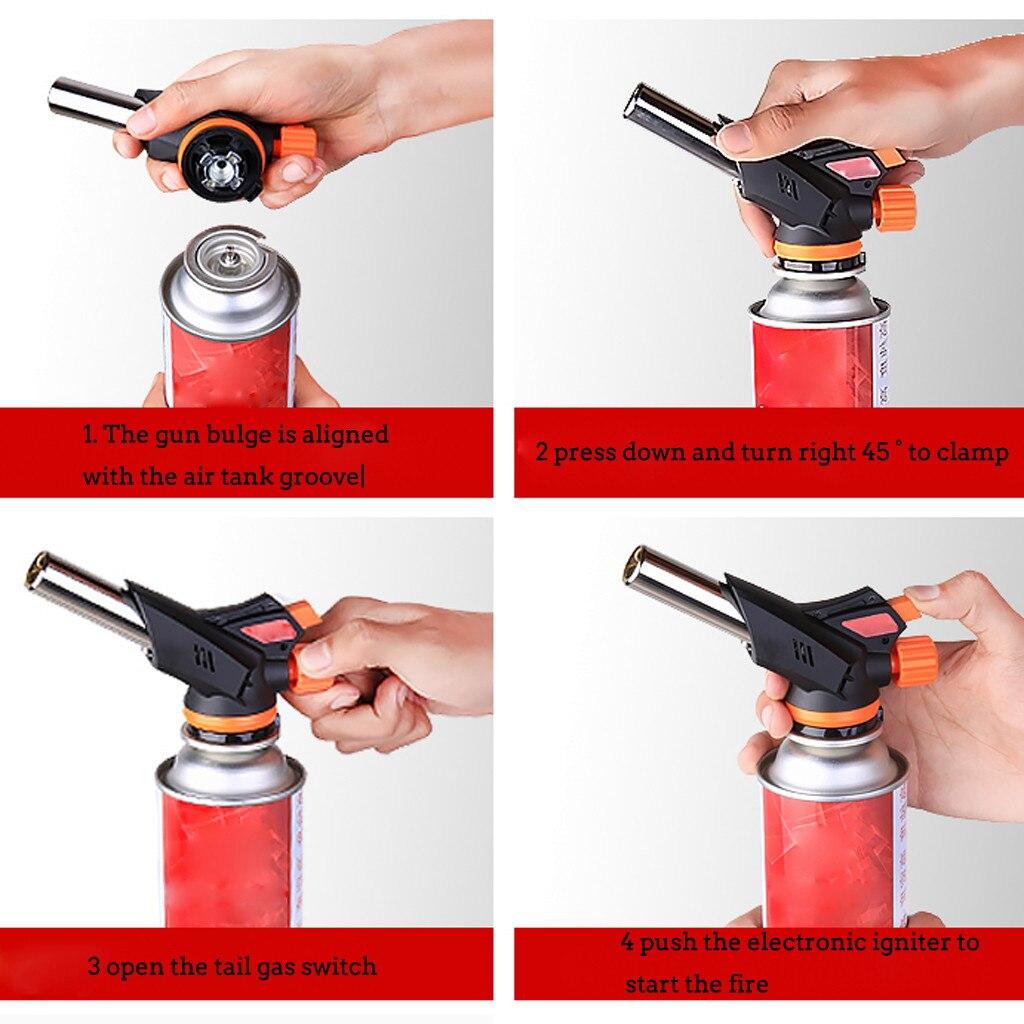 1. The gun bulge is aligned with the air tank groove|

2 press down and turn right 45 ° to clamp

3 open the tail gas switch

4 push the electronic igniter to start the fire