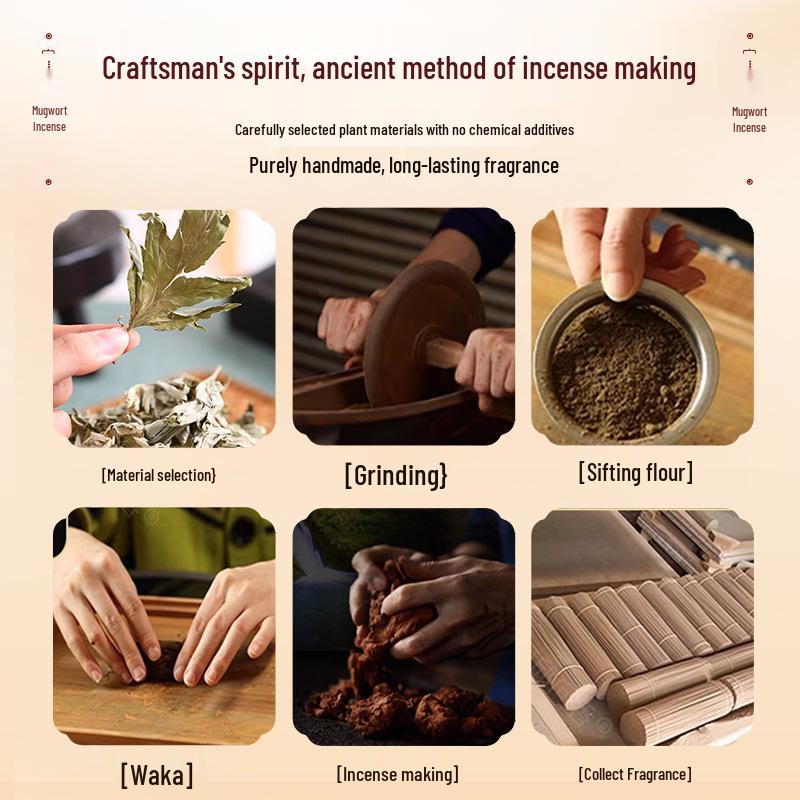 Mugwort Incense

Craftsman's spirit, ancient method of incense making

Mugwort Incense

Carefully selected plant materials with no chemical additives

Purely handmade, long-lasting fragrance

[Material selection}

[Grinding}

[Sifting flour]

[Waka]

[Incense making]

[Collect Fragrance]