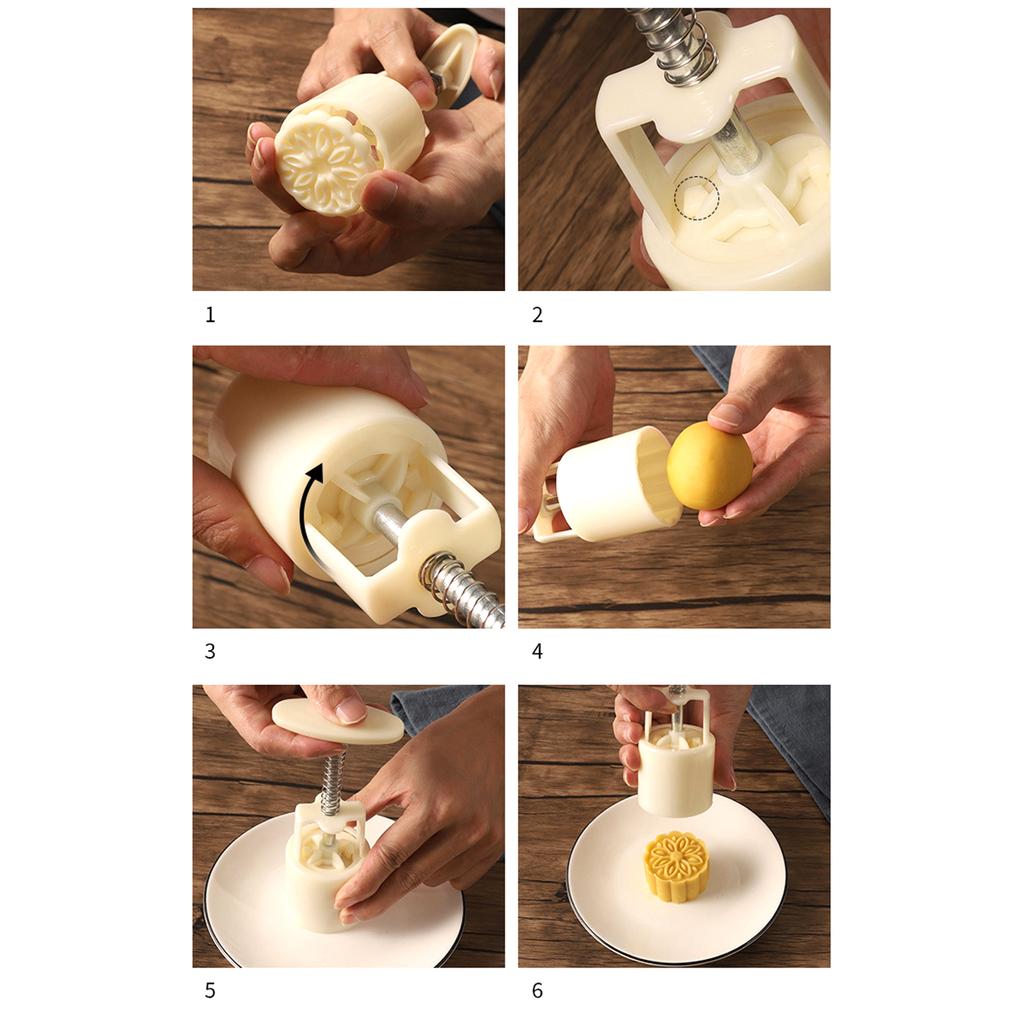 1

2

3

4

5

6