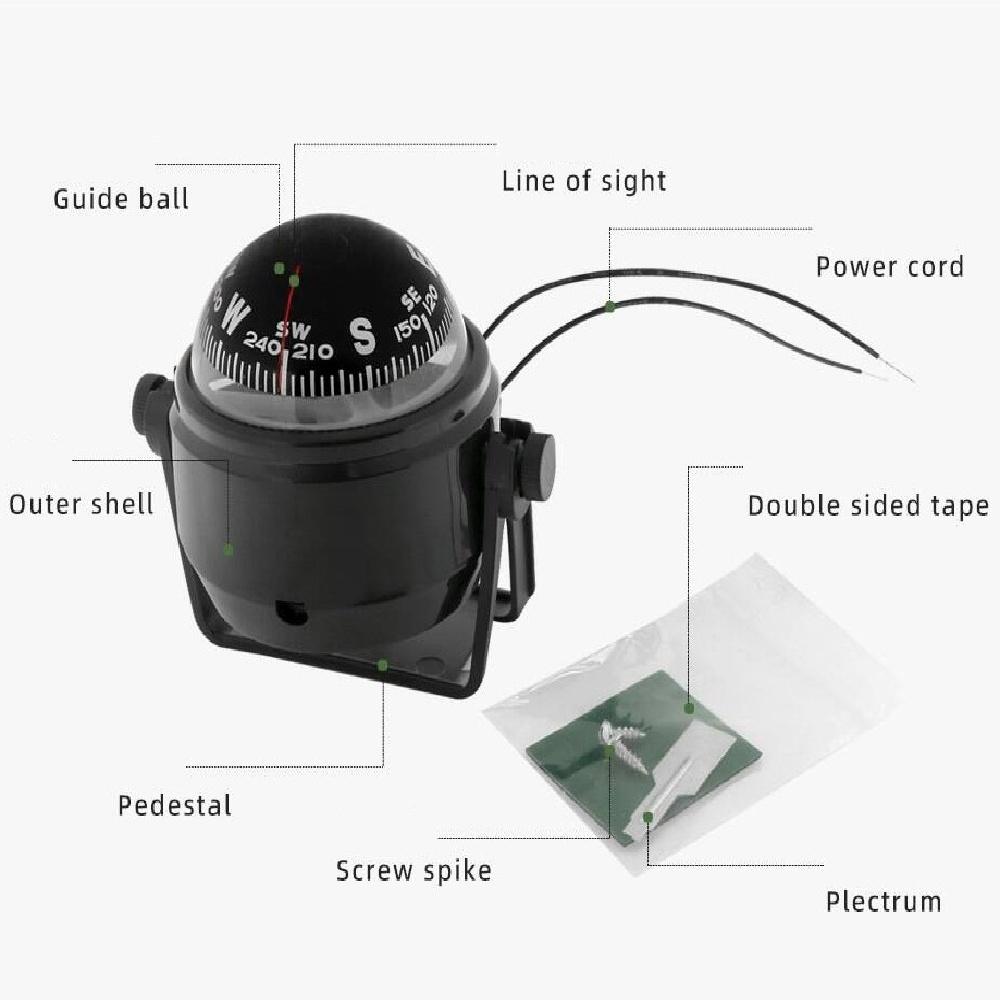 Guide ball

Line of sight

Power cord

W
SW
240 210
S
SE
150 120

Outer shell

Double sided tape

Pedestal

Screw spike

Plectrum