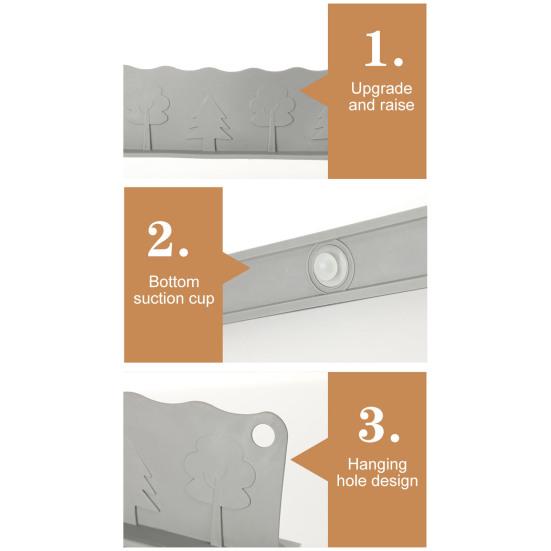 1.

Upgrade and raise

2.

Bottom suction cup

3.

Hanging hole design