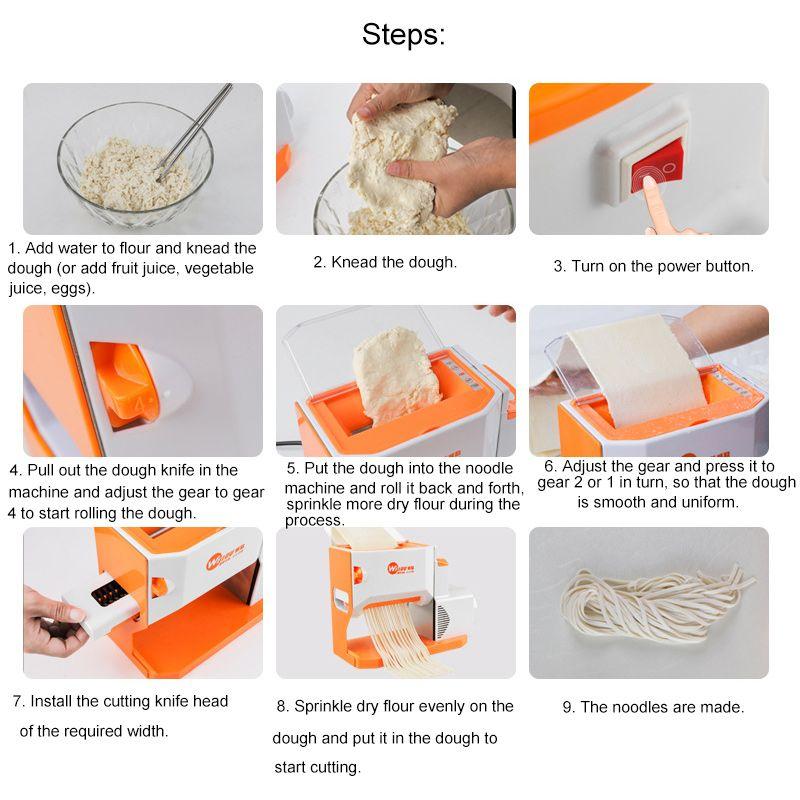 Steps:

1. Add water to flour and knead the dough (or add fruit juice, vegetable juice, eggs).

2. Knead the dough.

3. Turn on the power button.

4. Pull out the dough knife in the machine and adjust the gear to gear 4 to start rolling the dough.

5. Put the dough into the noodle machine and roll it back and forth, sprinkle more dry flour during the process.

6. Adjust the gear and press it to gear 2 or 1 in turn, so that the dough is smooth and uniform.

7. Install the cutting knife head of the required width.

8. Sprinkle dry flour evenly on the dough and put it in the dough to start cutting.

9. The noodles are made.