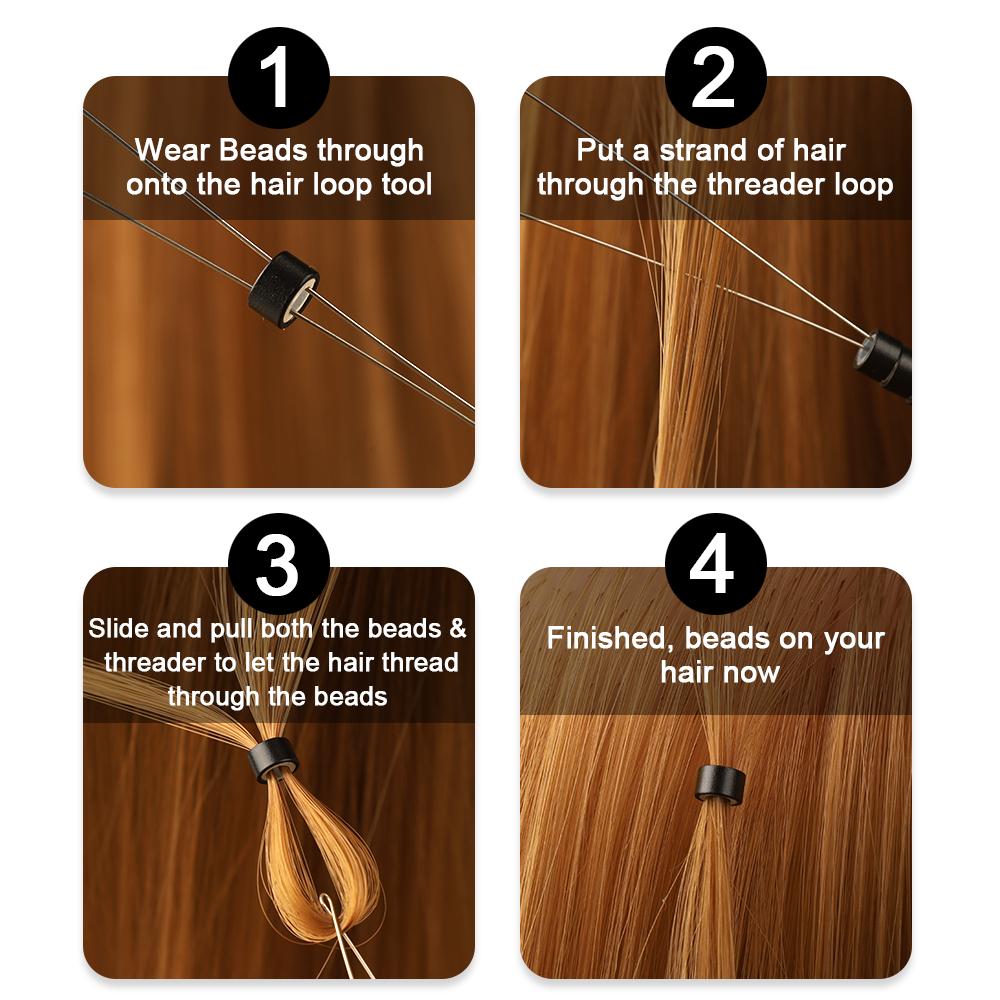 1
Wear Beads through onto the hair loop tool

2
Put a strand of hair through the threader loop

3
Slide and pull both the beads & threader to let the hair thread through the beads

4
Finished, beads on your hair now