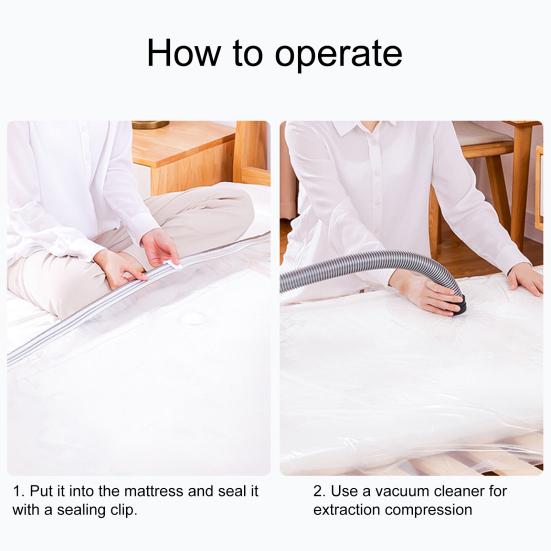 How to operate

1. Put it into the mattress and seal it with a sealing clip.

2. Use a vacuum cleaner for extraction compression