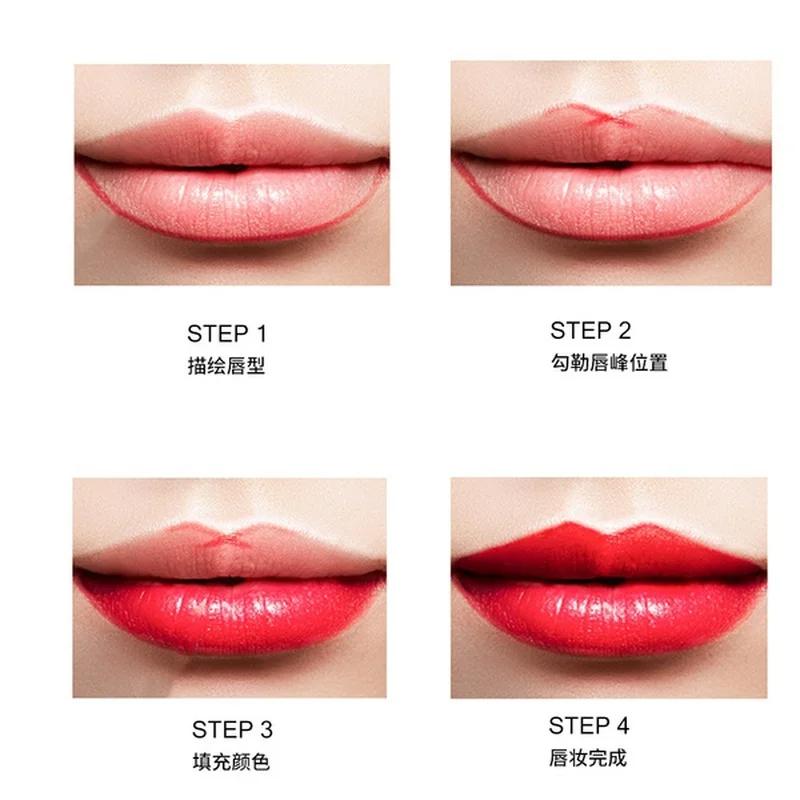 STEP 1
描绘唇型

STEP 2
勾勒唇峰位置

STEP 3
填充颜色

STEP 4
唇妆完成