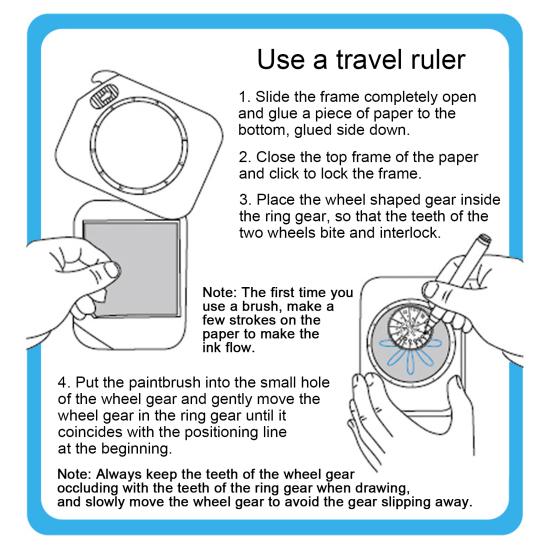 Use a travel ruler

1. Slide the frame completely open and glue a piece of paper to the bottom, glued side down.

2. Close the top frame of the paper and click to lock the frame.

3. Place the wheel shaped gear inside the ring gear, so that the teeth of the two wheels bite and interlock.

Note: The first time you use a brush, make a few strokes on the paper to make the ink flow.

4. Put the paintbrush into the small hole of the wheel gear and gently move the wheel gear in the ring gear until it coincides with the positioning line at the beginning.

Note: Always keep the teeth of the wheel gear occluding with the teeth of the ring gear when drawing, and slowly move the wheel gear to avoid the gear slipping away.