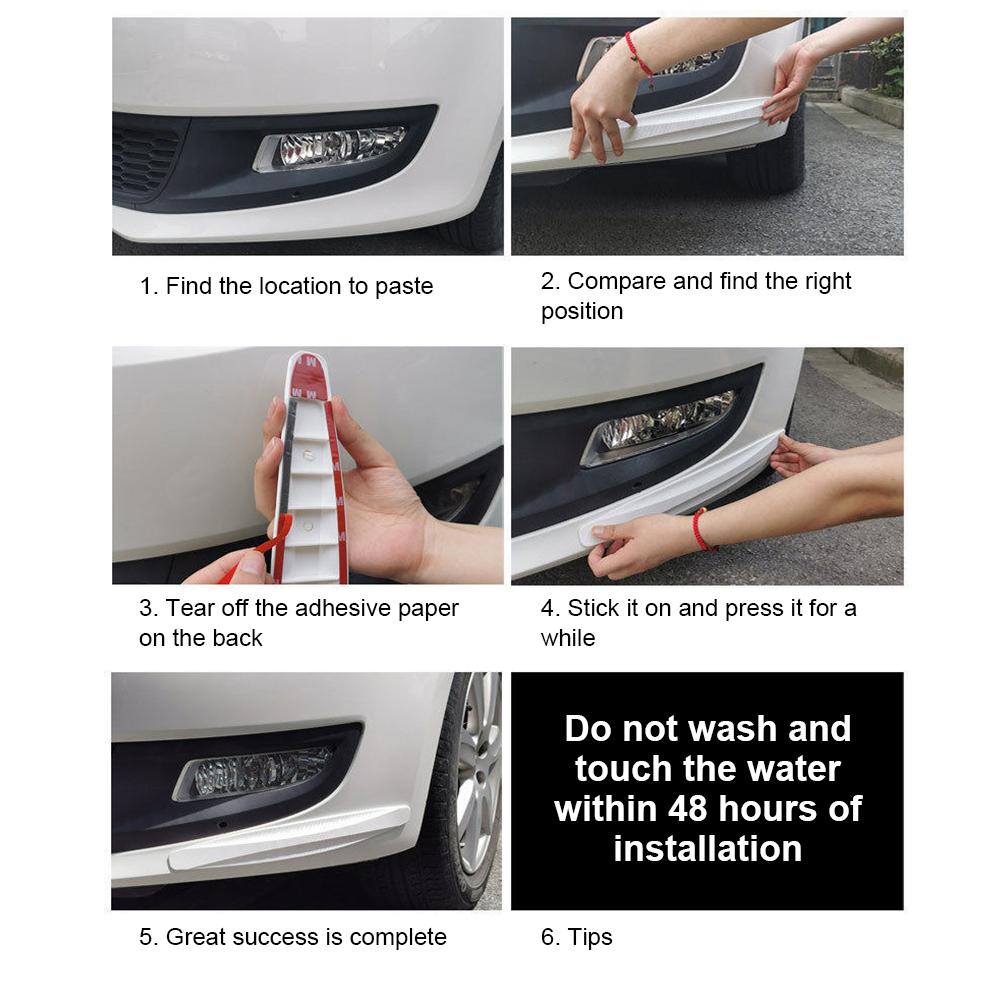 1. Find the location to paste

2. Compare and find the right position

3. Tear off the adhesive paper on the back

4. Stick it on and press it for a while

5. Great success is complete

Do not wash and touch the water within 48 hours of installation

6. Tips