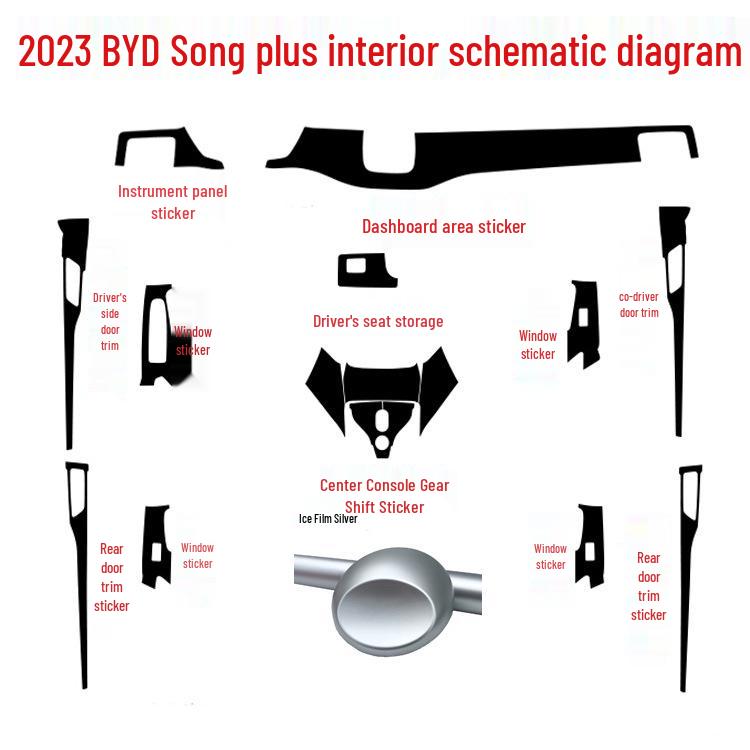 2023 BYD Song plus interior schematic diagram

Instrument panel sticker

Dashboard area sticker

Driver's side door trim

Window sticker

Driver's seat storage

Window sticker

co-driver door trim

Center Console Gear Shift Sticker

Ice Film Silver

Rear door trim sticker

Window sticker

Window sticker

Rear door trim sticker