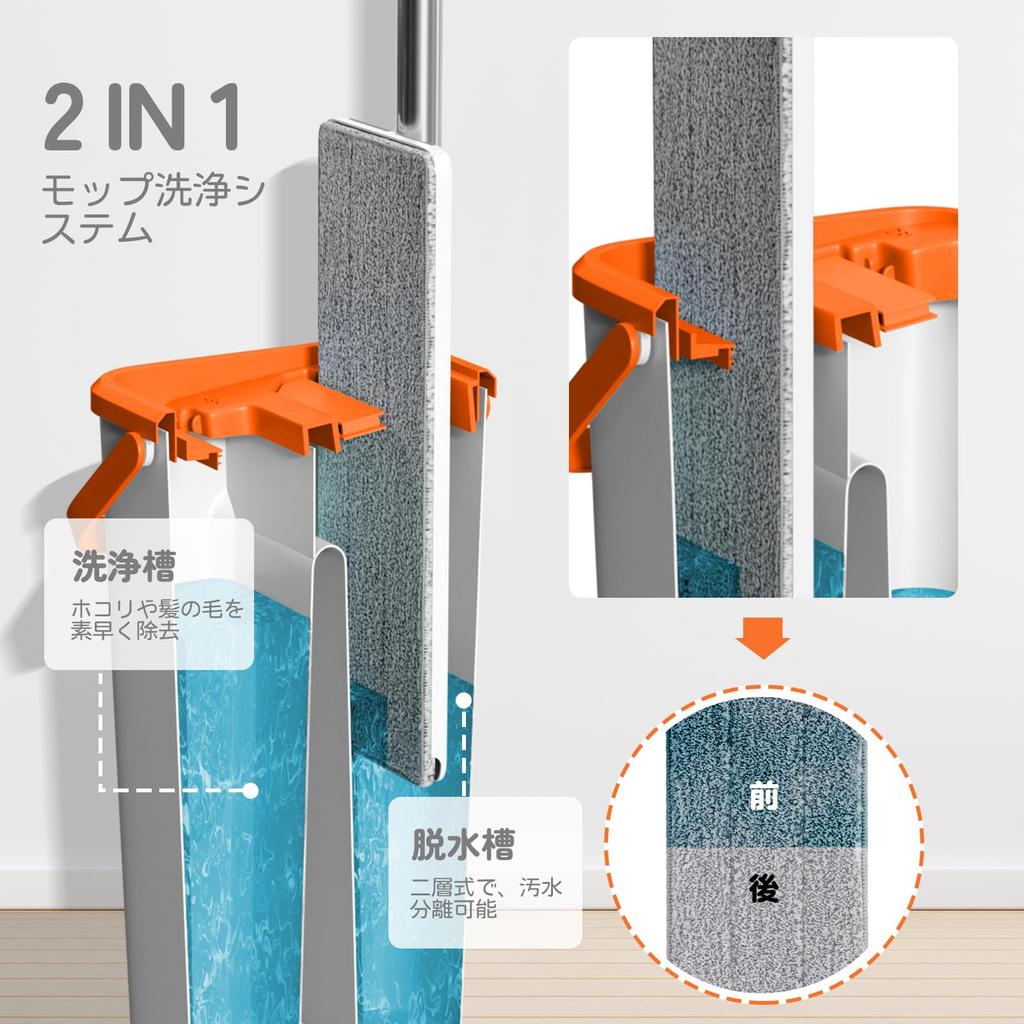 2 IN 1
モップ洗浄システム

洗浄槽
ホコリや髪の毛を素早く除去

脱水槽
二層式で、汚水分離可能

前

後