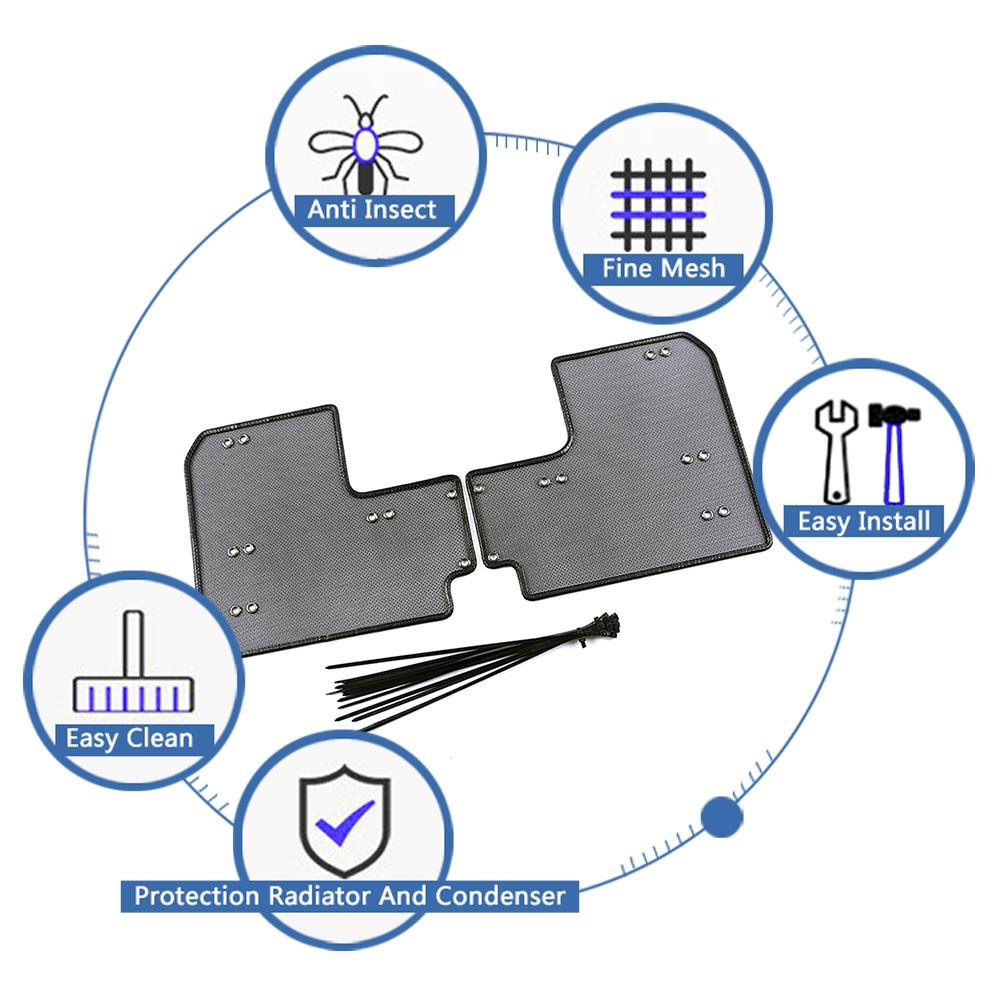 Anti Insect

Fine Mesh

Easy Install

Easy Clean

Protection Radiator And Condenser