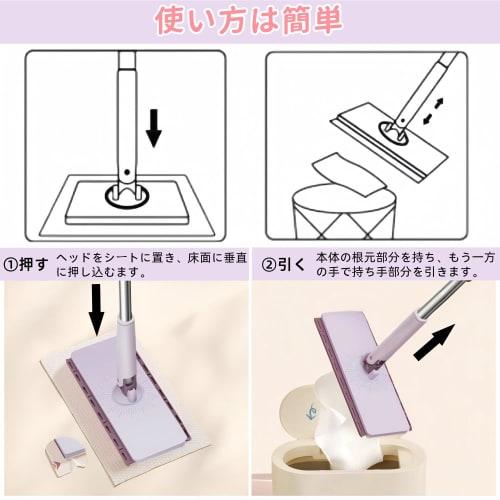 使い方は簡単

①押す ヘッドをシートに置き、床面に垂直に押し込むます。

②引く 本体の根元部分を持ち、もう一方の手で持ち手部分を引きます。