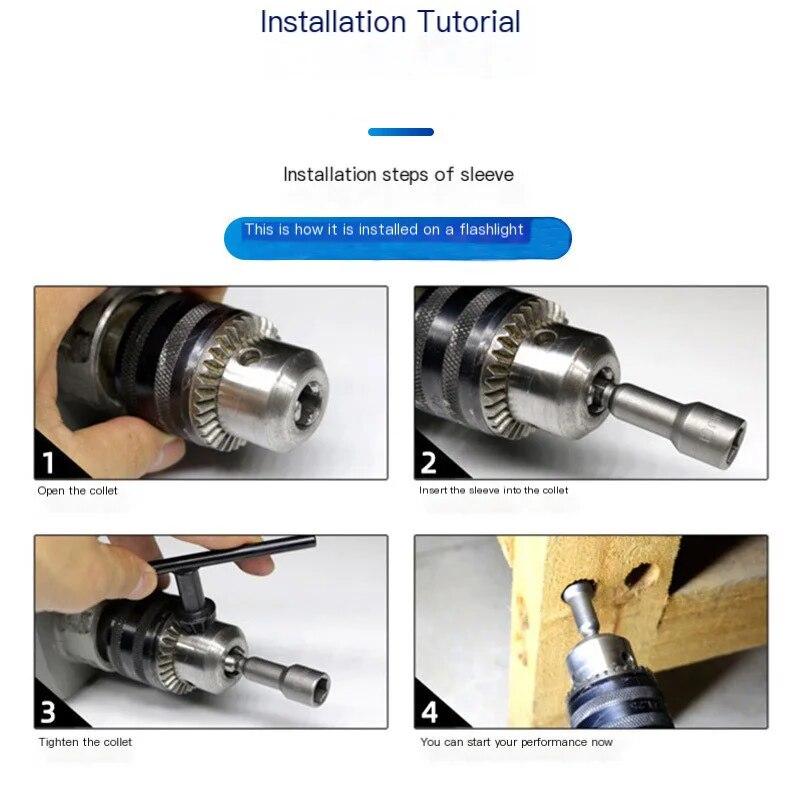 Installation Tutorial

Installation steps of sleeve

This is how it is installed on a flashlight

1

Open the collet

2

Insert the sleeve into the collet

3

Tighten the collet

4

You can start your performance now