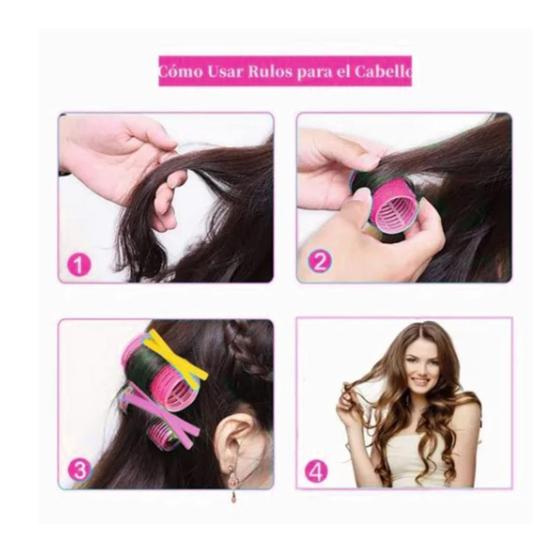 Cómo Usar Rulos para el Cabello

1

2

3

4