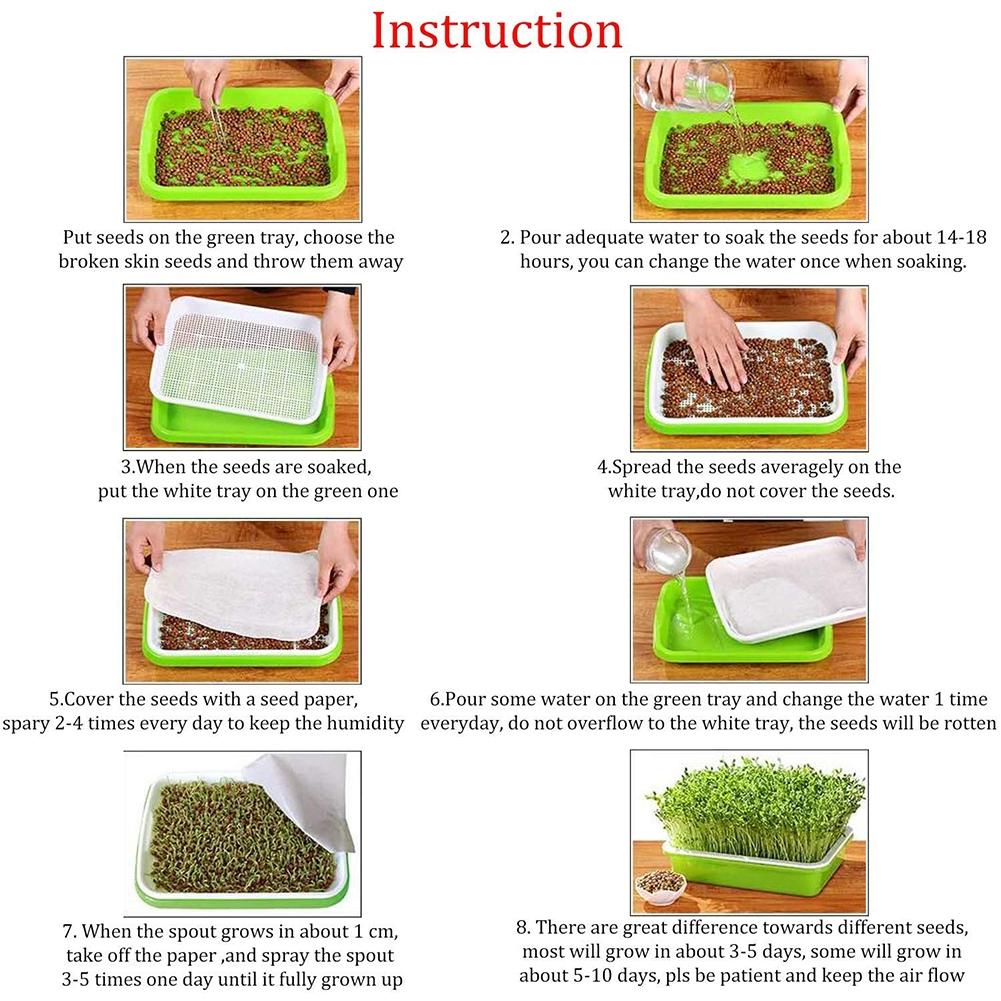 Instruction

Put seeds on the green tray, choose the broken skin seeds and throw them away

2. Pour adequate water to soak the seeds for about 14-18 hours, you can change the water once when soaking.

3.When the seeds are soaked, put the white tray on the green one

4.Spread the seeds averagely on the white tray,do not cover the seeds.

5.Cover the seeds with a seed paper, spary 2-4 times every day to keep the humidity

6.Pour some water on the green tray and change the water 1 time everyday, do not overflow to the white tray, the seeds will be rotten

7. When the spout grows in about 1 cm, take off the paper ,and spray the spout 3-5 times one day until it fully grown up

8. There are great difference towards different seeds, most will grow in about 3-5 days, some will grow in about 5-10 days, pls be patient and keep the air flow