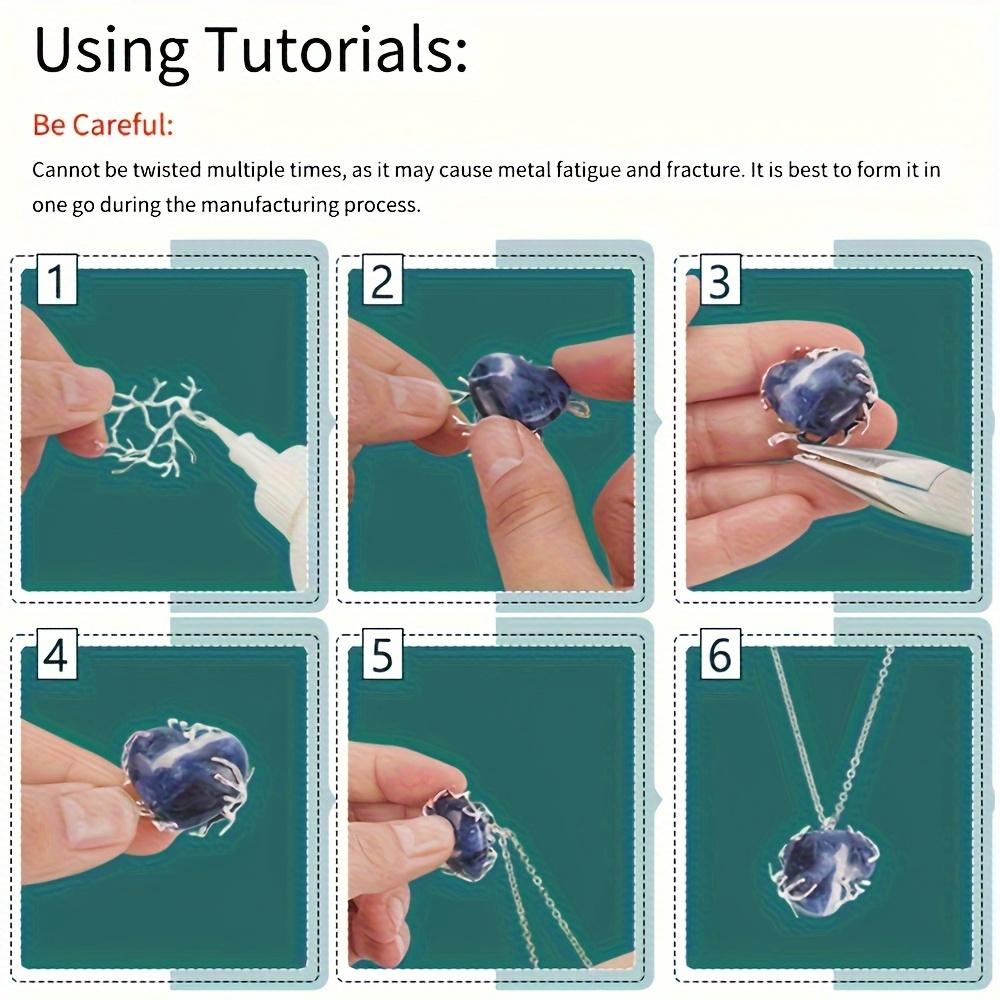 Using Tutorials:

Be Careful:

Cannot be twisted multiple times, as it may cause metal fatigue and fracture. It is best to form it in one go during the manufacturing process.

1

2

3

4

5

6