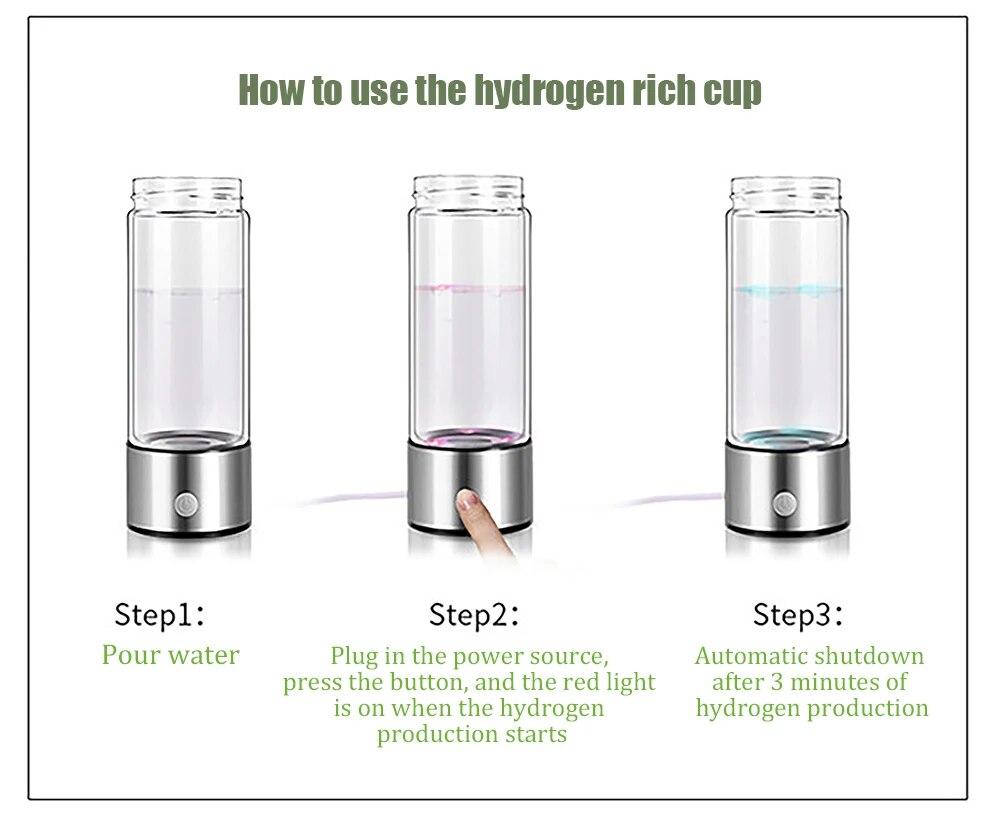 How to use the hydrogen rich cup

Step1:
Pour water

Step2:
Plug in the power source, press the button, and the red light is on when the hydrogen production starts

Step3:
Automatic shutdown after 3 minutes of hydrogen production