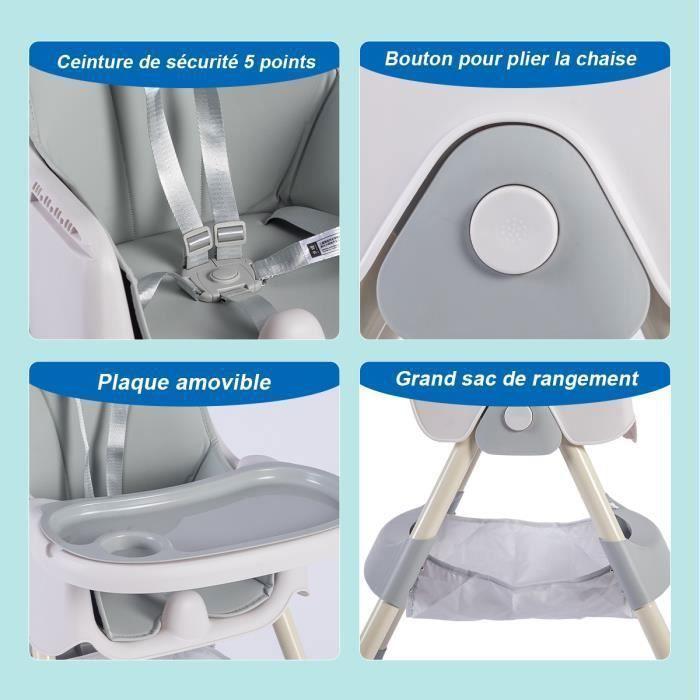 Ceinture de sécurité 5 points

Bouton pour plier la chaise

Plaque amovible

Grand sac de rangement