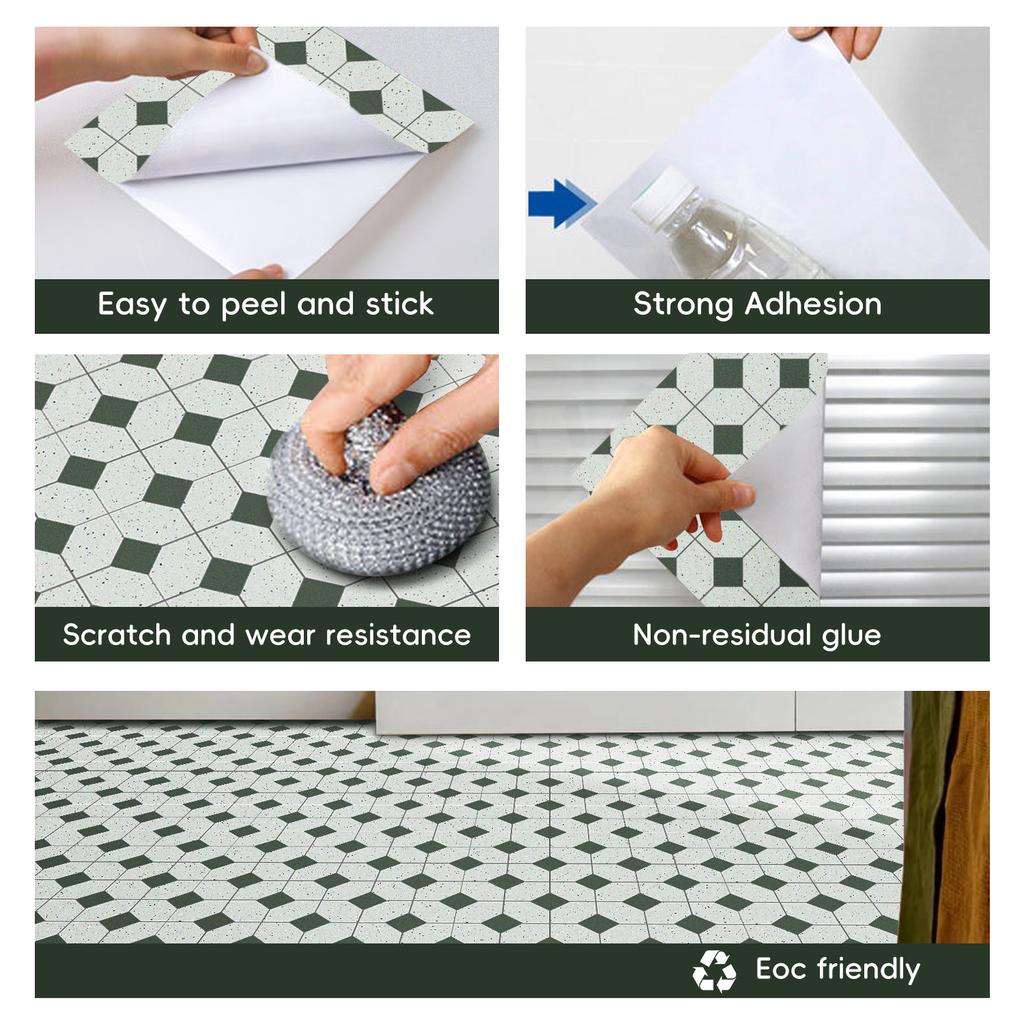 Easy to peel and stick

Strong Adhesion

Scratch and wear resistance

Non-residual glue

Eoc friendly