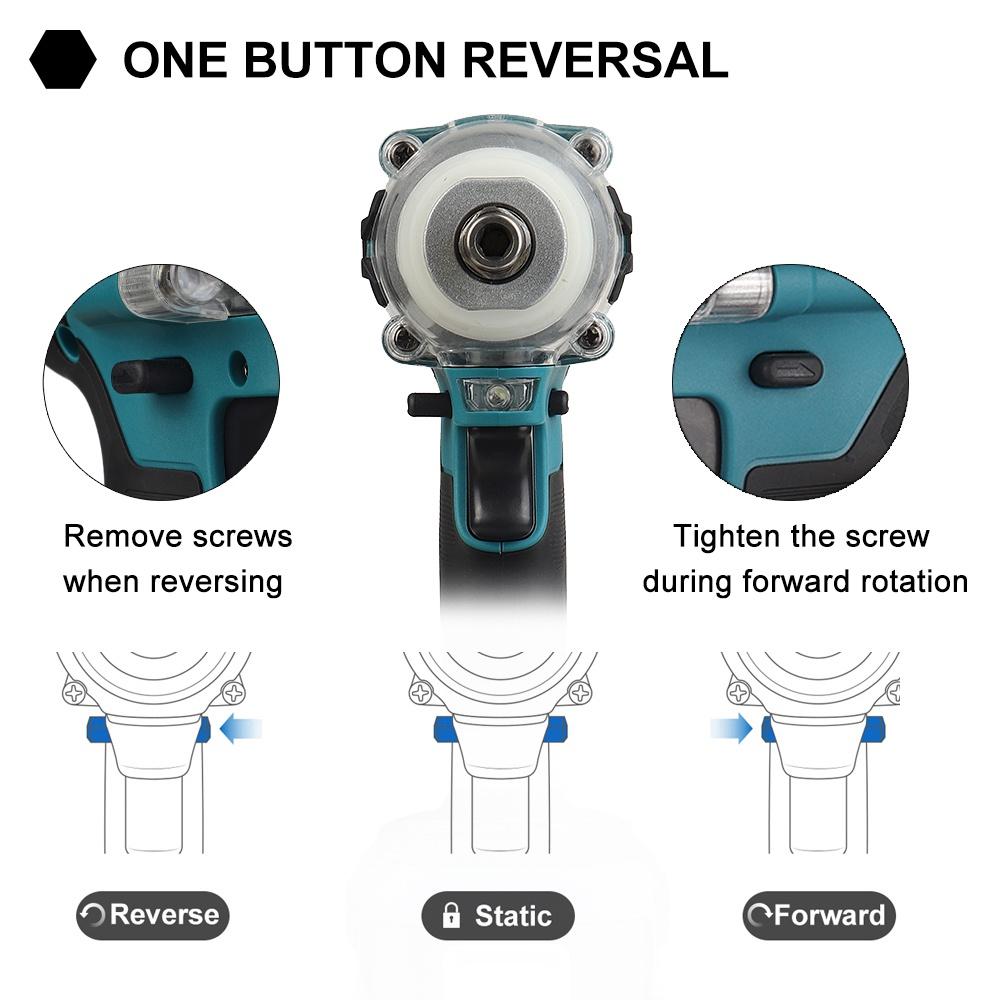 ONE BUTTON REVERSAL

Remove screws when reversing

Tighten the screw during forward rotation

Reverse

Static

Forward