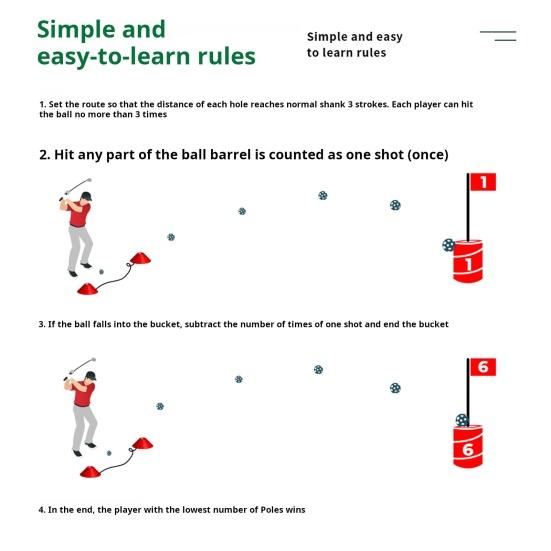 Simple and easy-to-learn rules

Simple and easy to learn rules

1. Set the route so that the distance of each hole reaches normal shank 3 strokes. Each player can hit the ball no more than 3 times

2. Hit any part of the ball barrel is counted as one shot (once)

1

1

3. If the ball falls into the bucket, subtract the number of times of one shot and end the bucket

6

6

4. In the end, the player with the lowest number of Poles wins