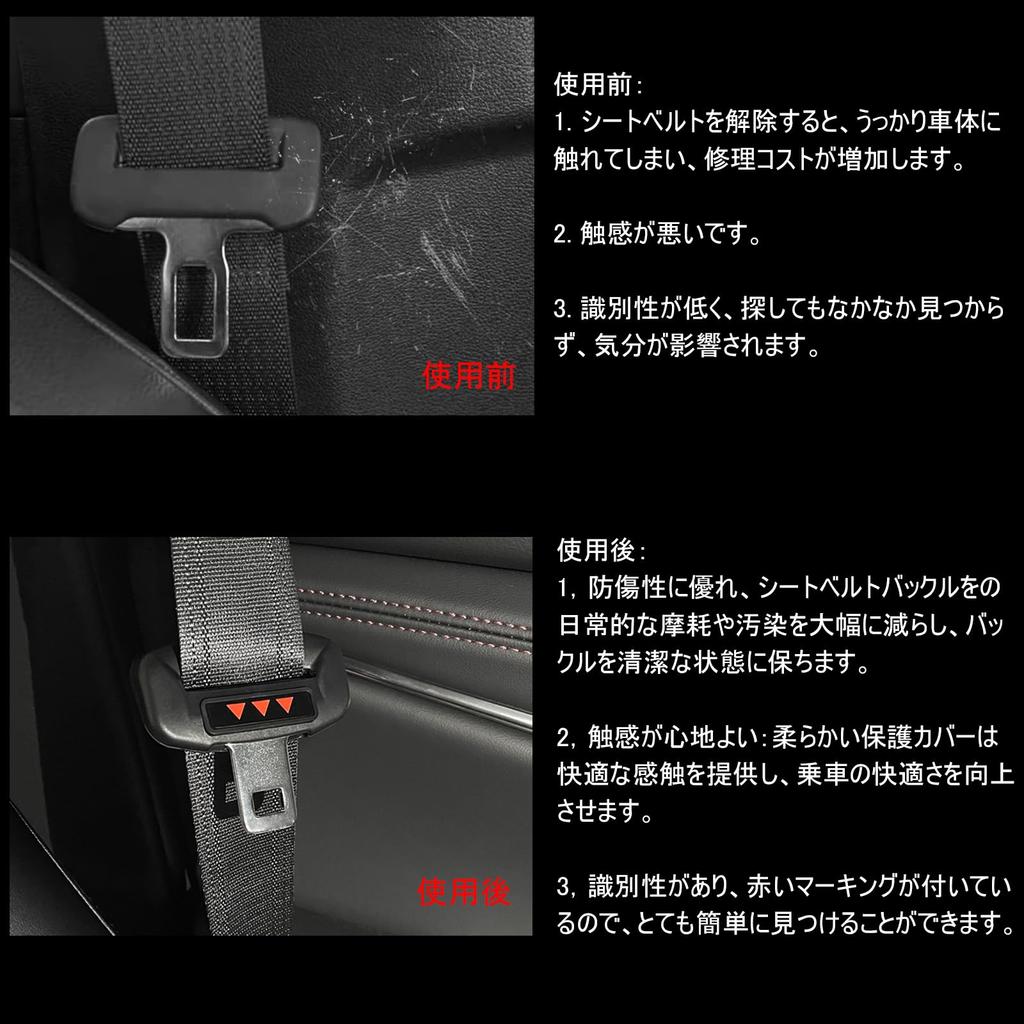 使用前

使用前:
1. シートベルトを解除すると、うっかり車体に触れてしまい、修理コストが増加します。

2. 触感が悪いです。

3. 識別性が低く、探してもなかなか見つからず、気分が影響されます。

使用後

使用後:
1, 防傷性に優れ、シートベルトバックルをの日常的な摩耗や汚染を大幅に減らし、バックルを清潔な状態に保ちます。

2, 触感が心地よい:柔らかい保護カバーは快適な感触を提供し、乗車の快適さを向上させます。

3, 識別性があり、赤いマーキングが付いているので、とても簡単に見つけることができます。