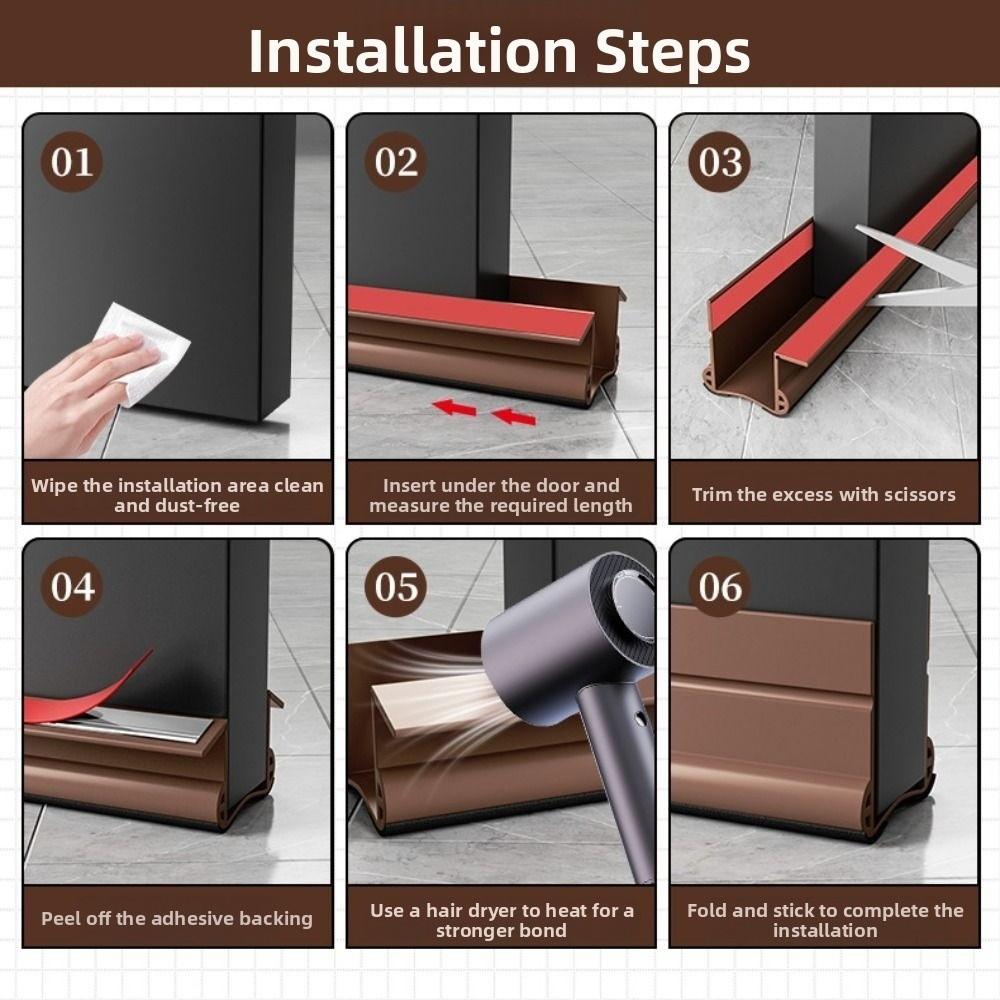 Installation Steps

01

Wipe the installation area clean and dust-free

02

Insert under the door and measure the required length

03

Trim the excess with scissors

04

Peel off the adhesive backing

05

Use a hair dryer to heat for a stronger bond

06

Fold and stick to complete the installation