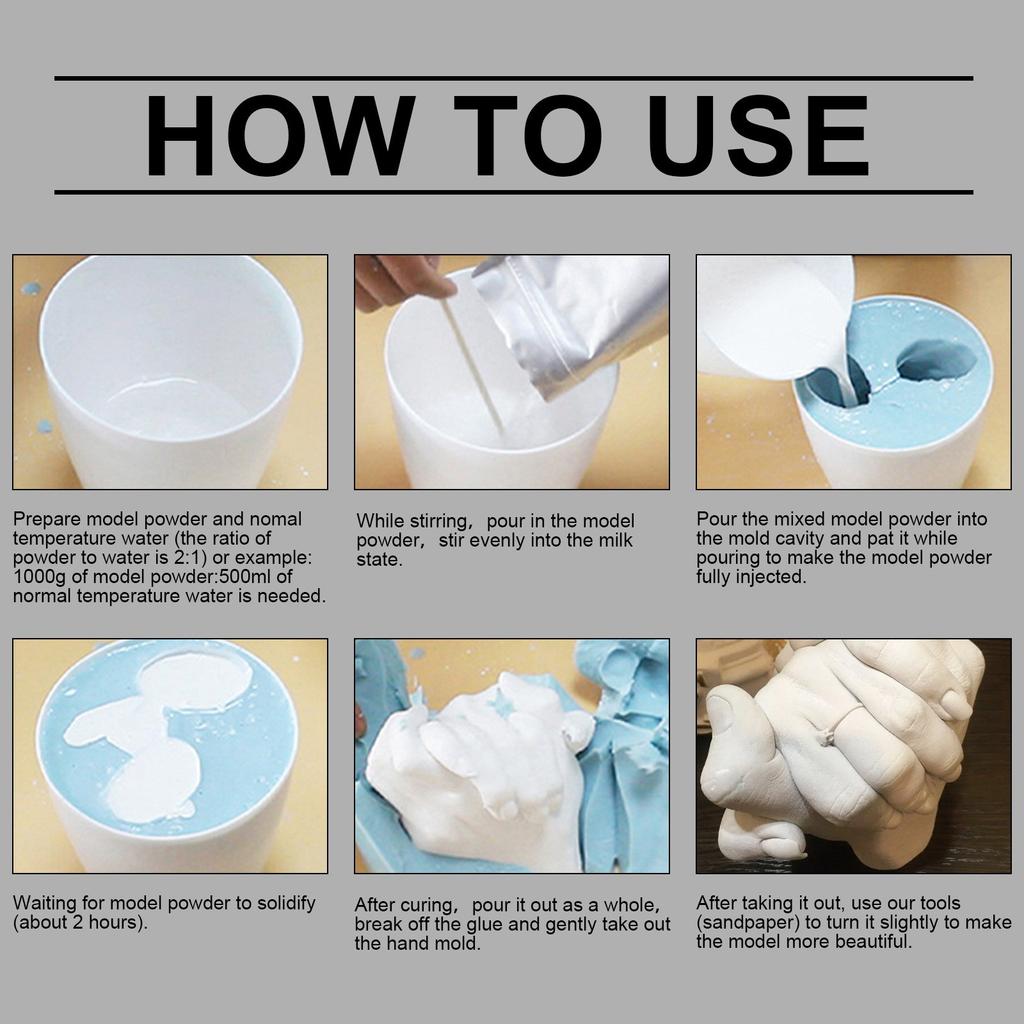 HOW TO USE

Prepare model powder and nomal temperature water (the ratio of powder to water is 2:1) or example: 1000g of model powder:500ml of normal temperature water is needed.

While stirring, pour in the model powder, stir evenly into the milk state.

Pour the mixed model powder into the mold cavity and pat it while pouring to make the model powder fully injected.

Waiting for model powder to solidify (about 2 hours).

After curing, pour it out as a whole, break off the glue and gently take out the hand mold.

After taking it out, use our tools (sandpaper) to turn it slightly to make the model more beautiful.