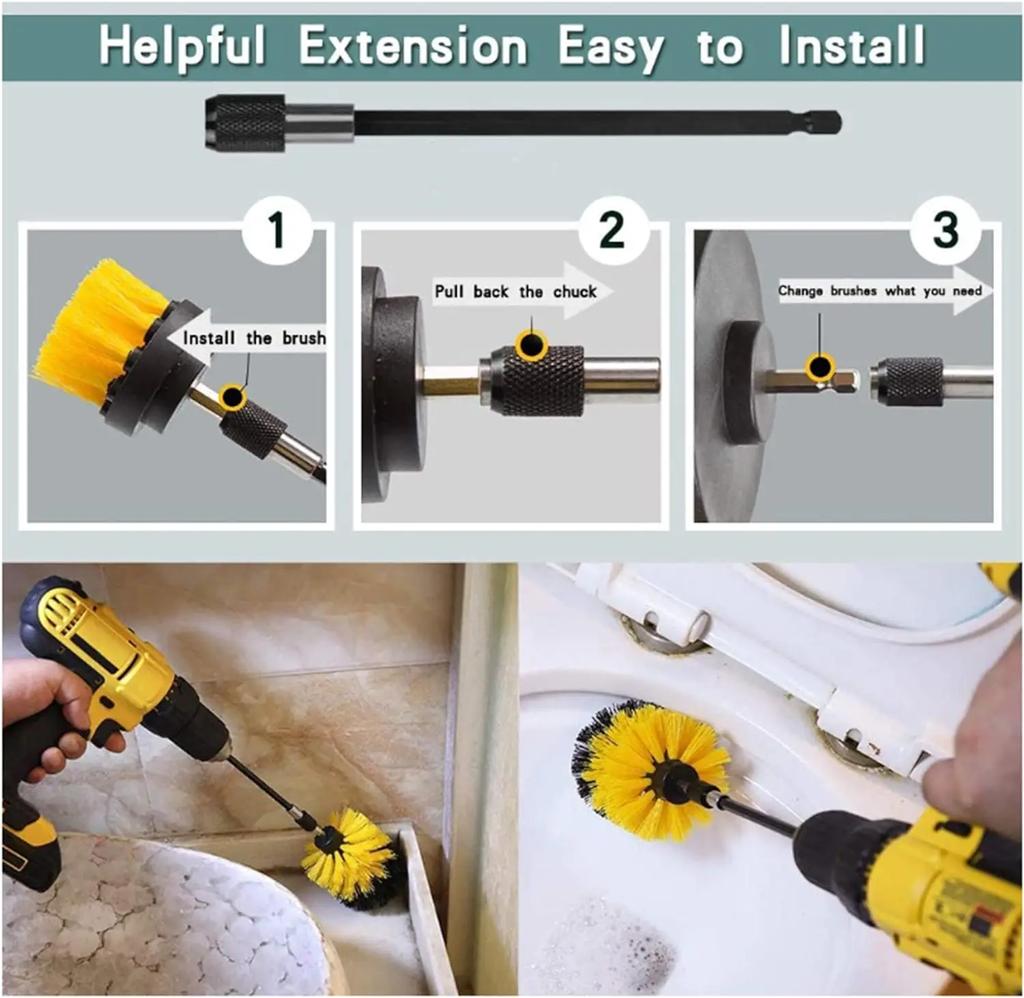 Helpful Extension Easy to Install

1
Install the brush

2
Pull back the chuck

3
Change brushes what you need