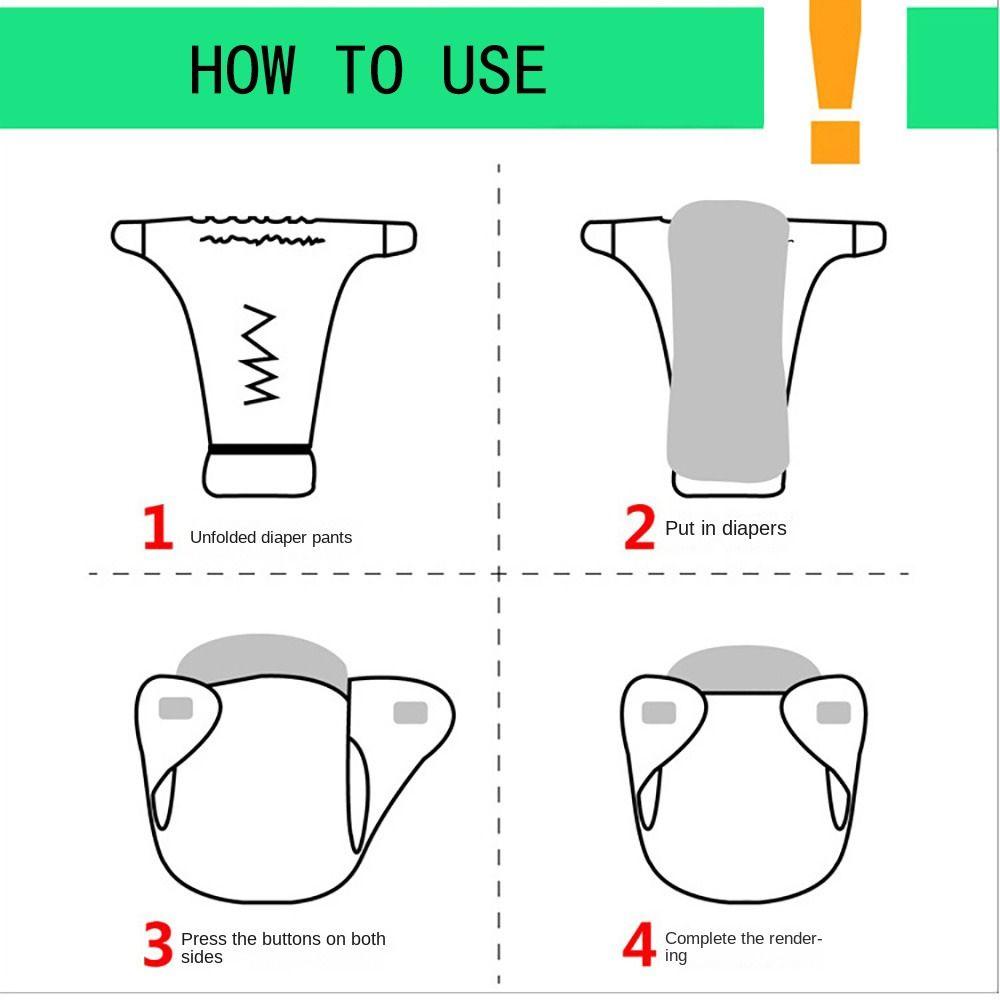 HOW TO USE

!

1 Unfolded diaper pants

2 Put in diapers

3 Press the buttons on both sides

4 Complete the rendering