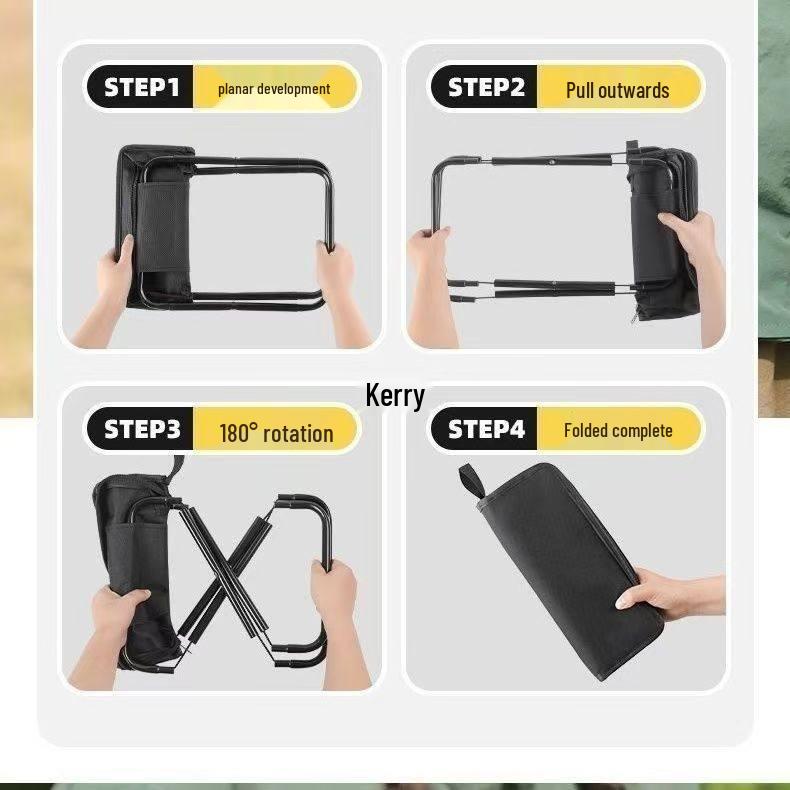 STEP1 planar development

STEP2 Pull outwards

Kerry

STEP3 180° rotation

STEP4 Folded complete