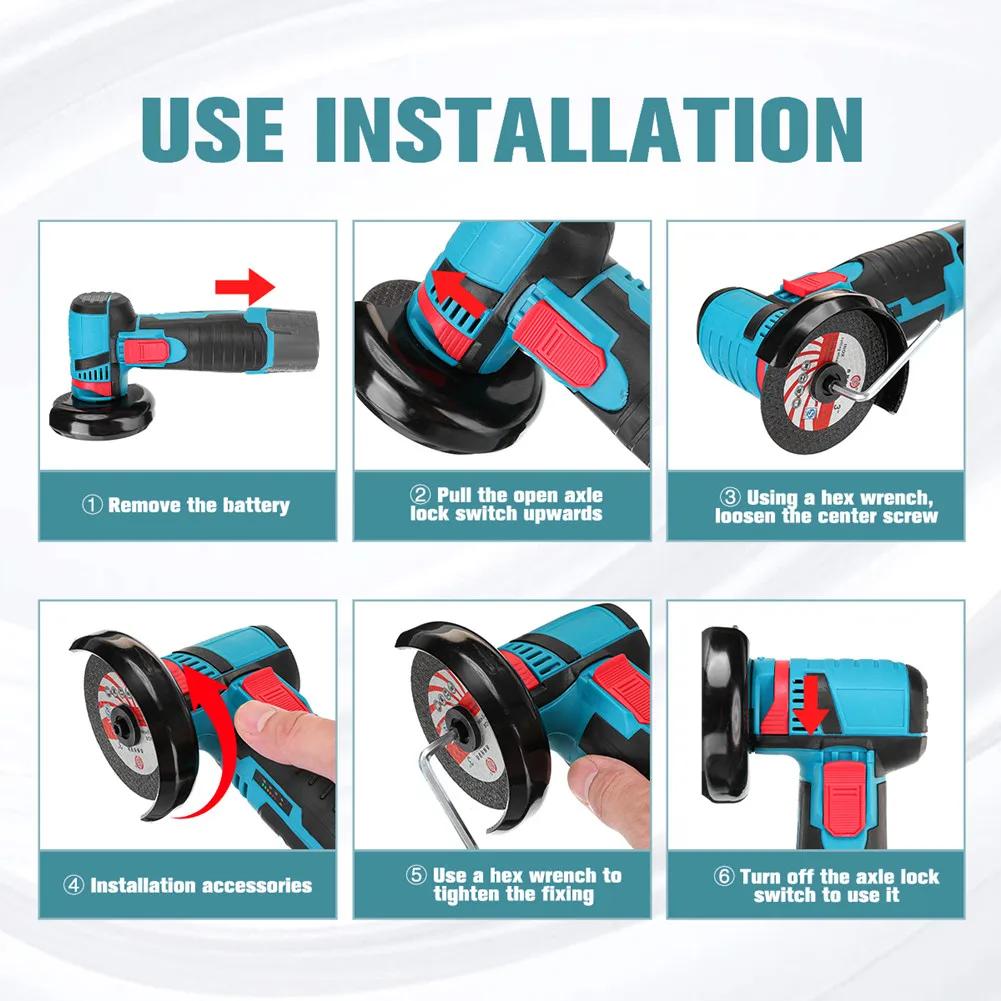 USE INSTALLATION

① Remove the battery

② Pull the open axle lock switch upwards

③ Using a hex wrench, loosen the center screw

④ Installation accessories

⑤ Use a hex wrench to tighten the fixing

⑥ Turn off the axle lock switch to use it