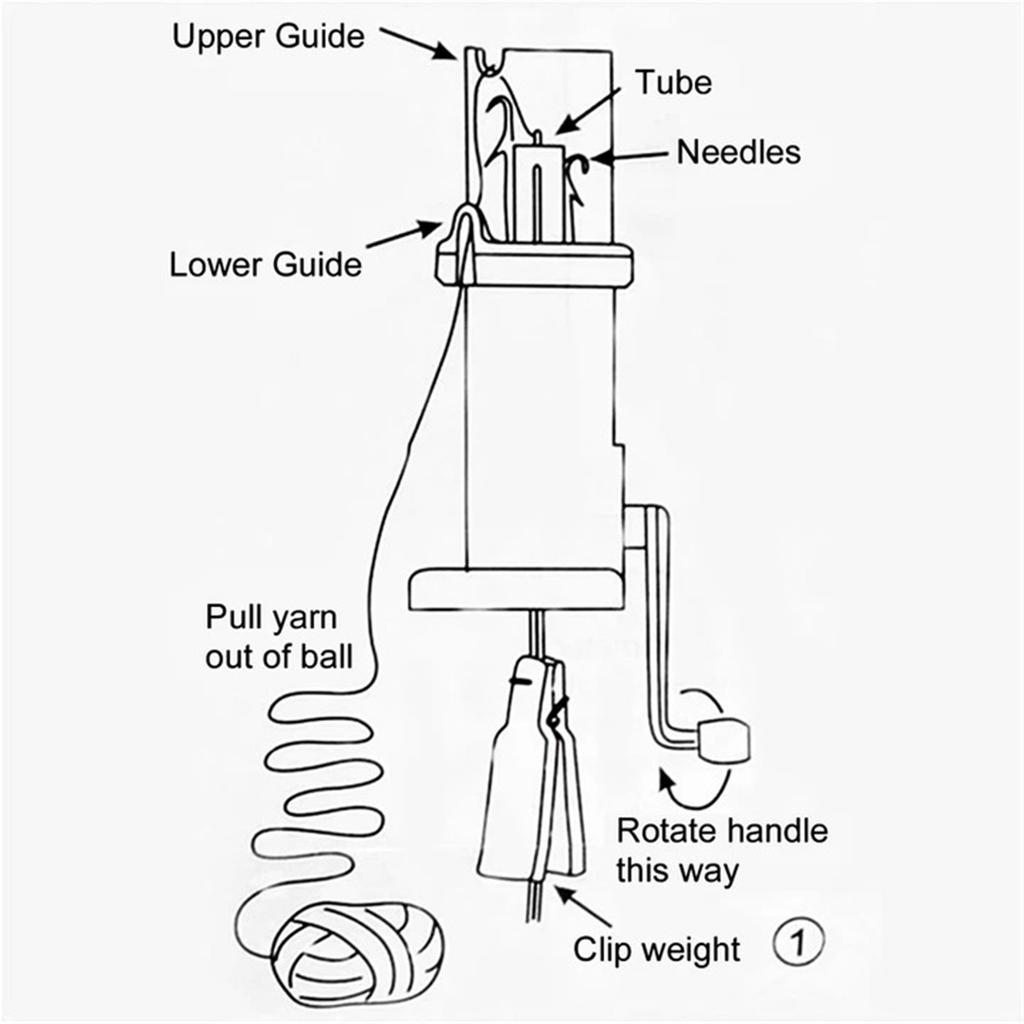 Upper Guide
Tube
Needles
Lower Guide
Pull yarn out of ball
Rotate handle this way
Clip weight
①