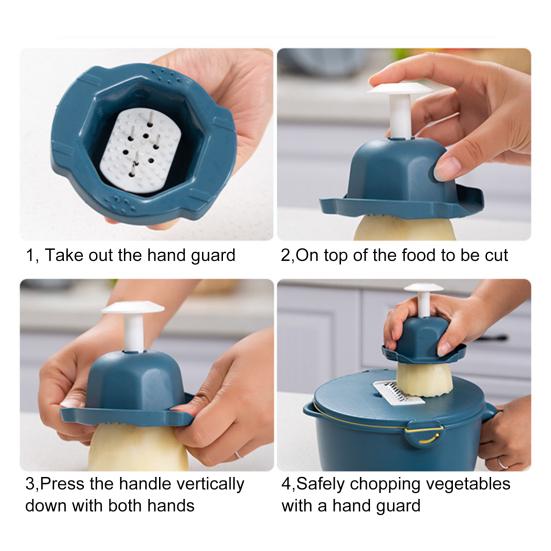 1, Take out the hand guard

2,On top of the food to be cut

3,Press the handle vertically down with both hands

4,Safely chopping vegetables with a hand guard