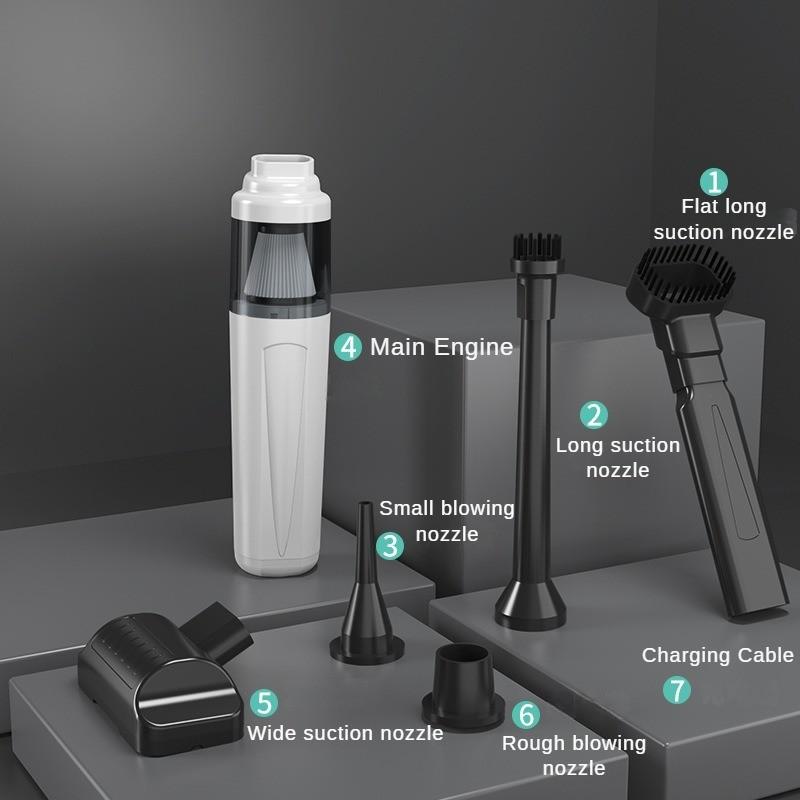 1
Flat long suction nozzle

4 Main Engine

2
Long suction nozzle

Small blowing nozzle
3

Charging Cable
7

5
Wide suction nozzle

6
Rough blowing nozzle