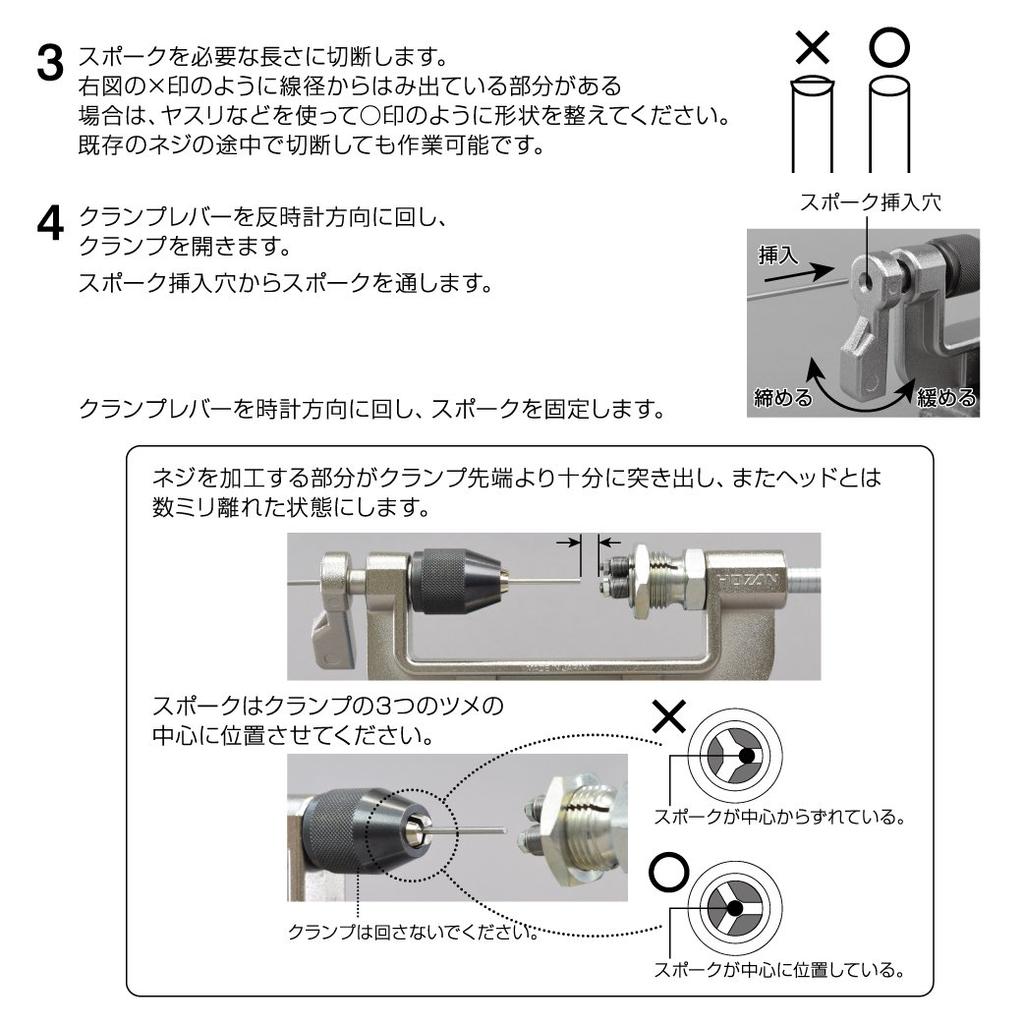 3 スポークを必要な長さに切断します。
右図の×印のように線径からはみ出ている部分がある場合は、ヤスリなどを使って○印のように形状を整えてください。
既存のネジの途中で切断しても作業可能です。

×　○

4 クランプレバーを反時計方向に回し、クランプを開きます。
スポーク挿入穴からスポークを通します。

スポーク挿入穴
挿入
締める
緩める

クランプレバーを時計方向に回し、スポークを固定します。

ネジを加工する部分がクランプ先端より十分に突き出し、またヘッドとは数ミリ離れた状態にします。

HOZAN

スポークはクランプの3つのツメの中心に位置させてください。

×
スポークが中心からずれている。

○
スポークが中心に位置している。

クランプは回さないでください。