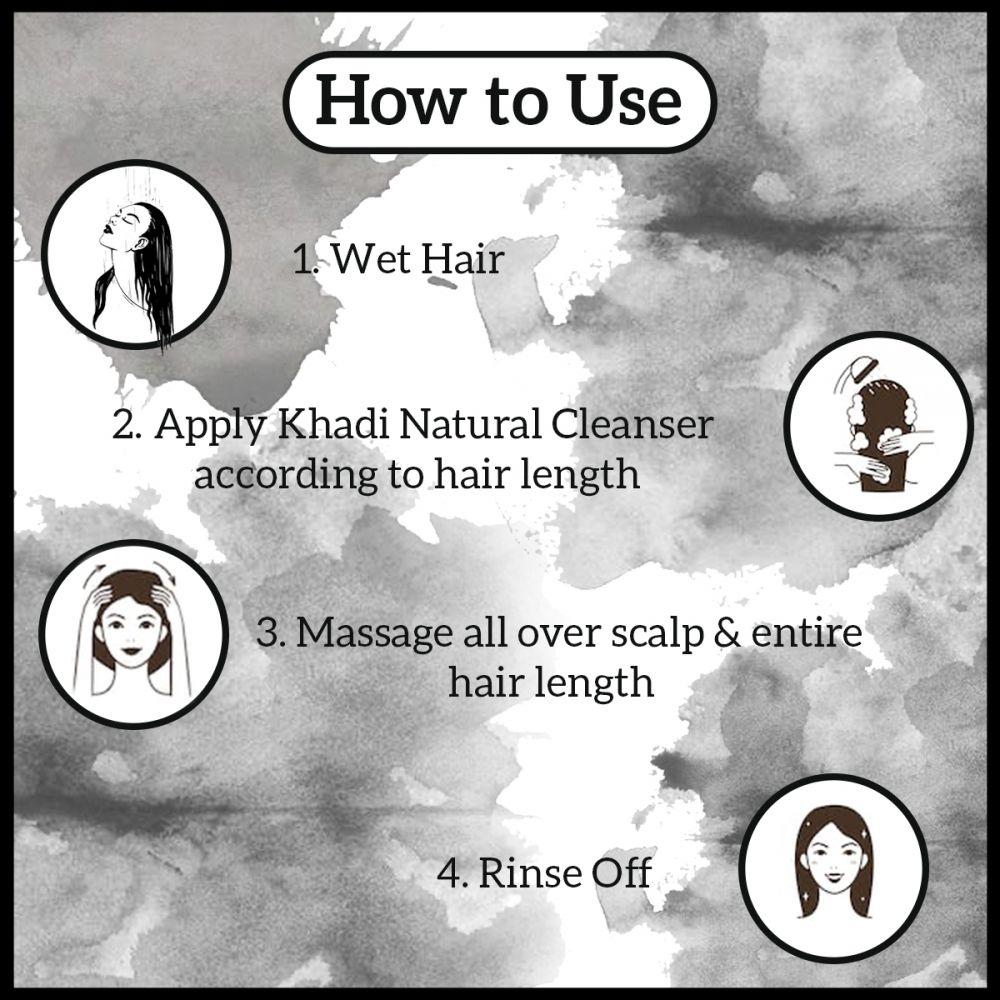 How to Use

1. Wet Hair

2. Apply Khadi Natural Cleanser according to hair length

3. Massage all over scalp & entire hair length

4. Rinse Off