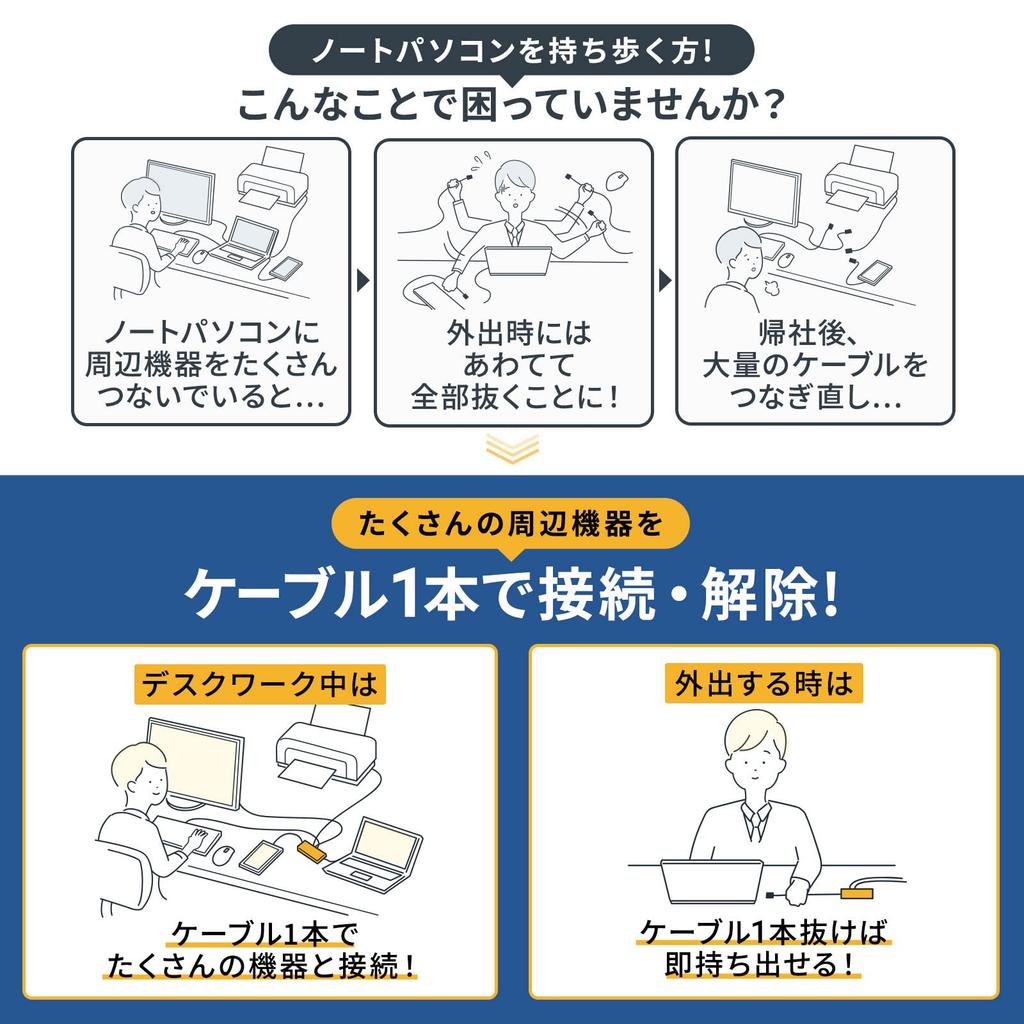 ノートパソコンを持ち歩く方!
こんなことで困っていませんか?

ノートパソコンに周辺機器をたくさんつないでいると…

外出時にはあわてて全部抜くことに!

帰社後、大量のケーブルをつなぎ直し…

たくさんの周辺機器を
ケーブル1本で接続・解除!

デスクワーク中は
ケーブル1本でたくさんの機器と接続!

外出する時は
ケーブル1本抜けば即持ち出せる!