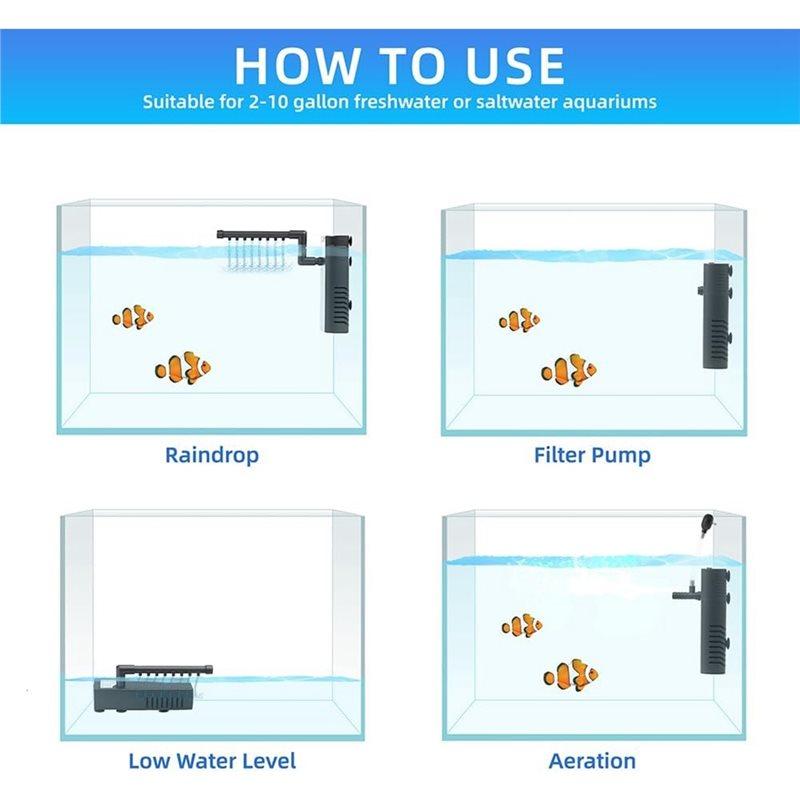 HOW TO USE
Suitable for 2-10 gallon freshwater or saltwater aquariums

Raindrop

Filter Pump

Low Water Level

Aeration