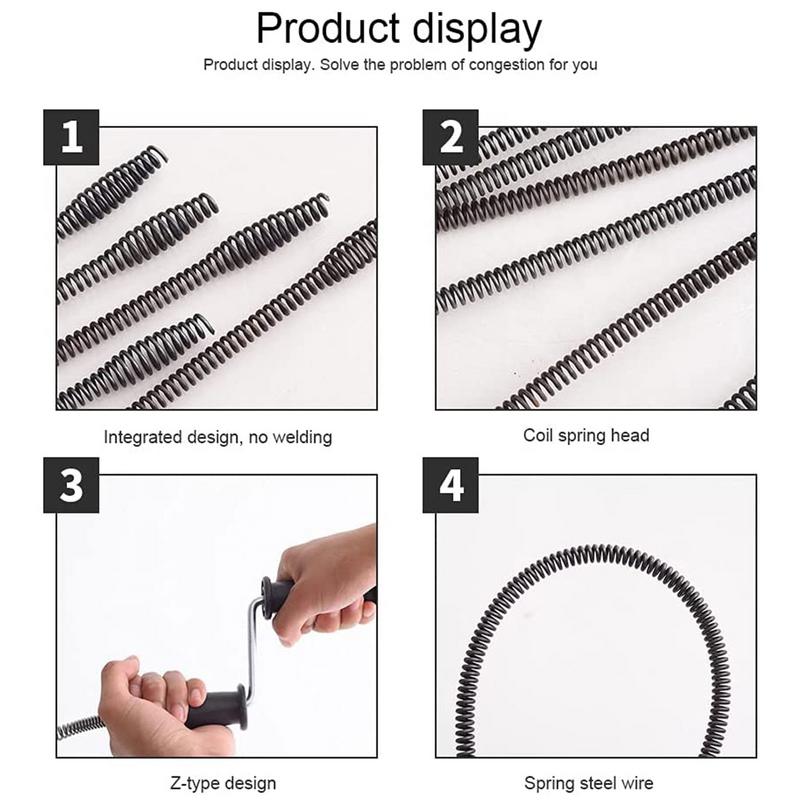 Product display

Product display. Solve the problem of congestion for you

1

Integrated design, no welding

2

Coil spring head

3

Z-type design

4

Spring steel wire