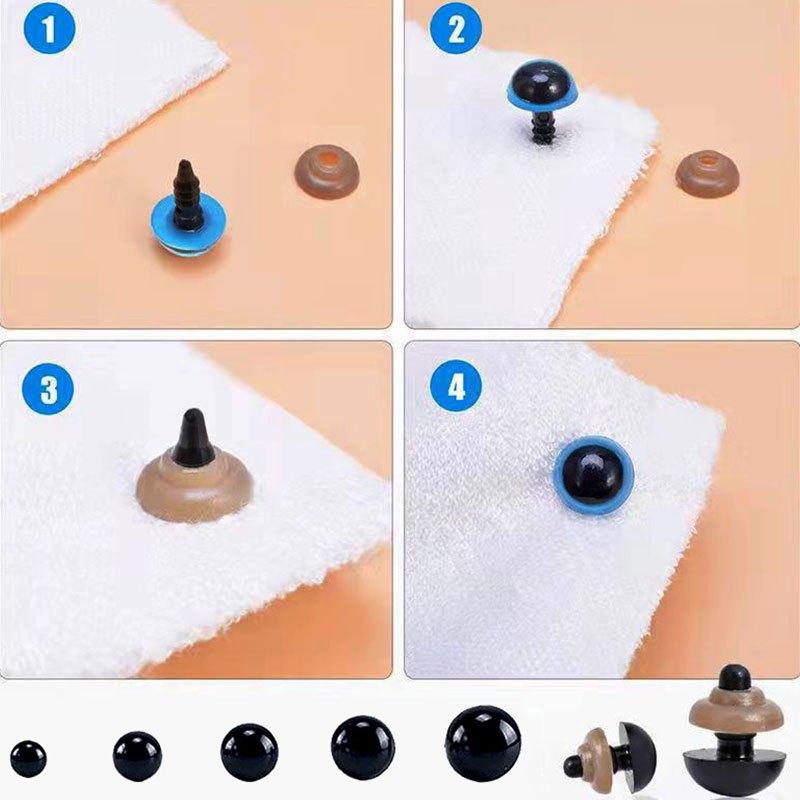 1

2

3

4