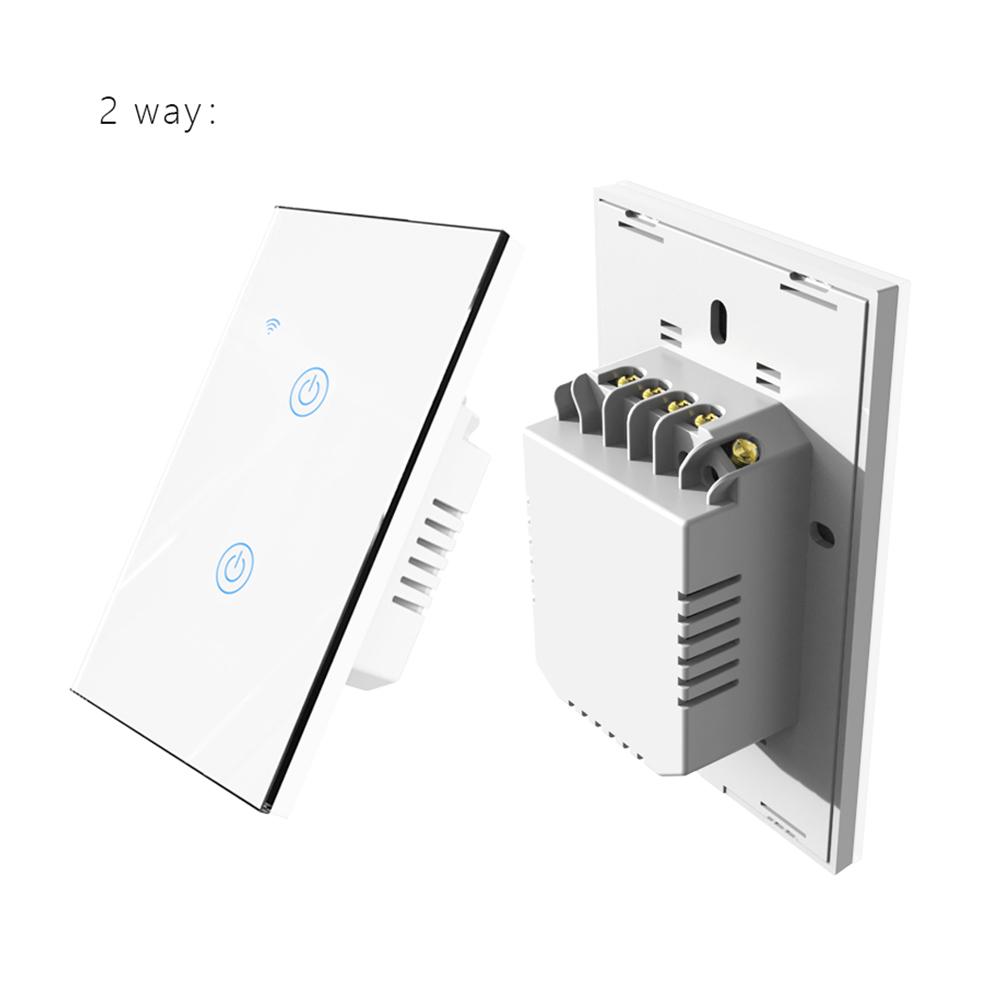 2 way: