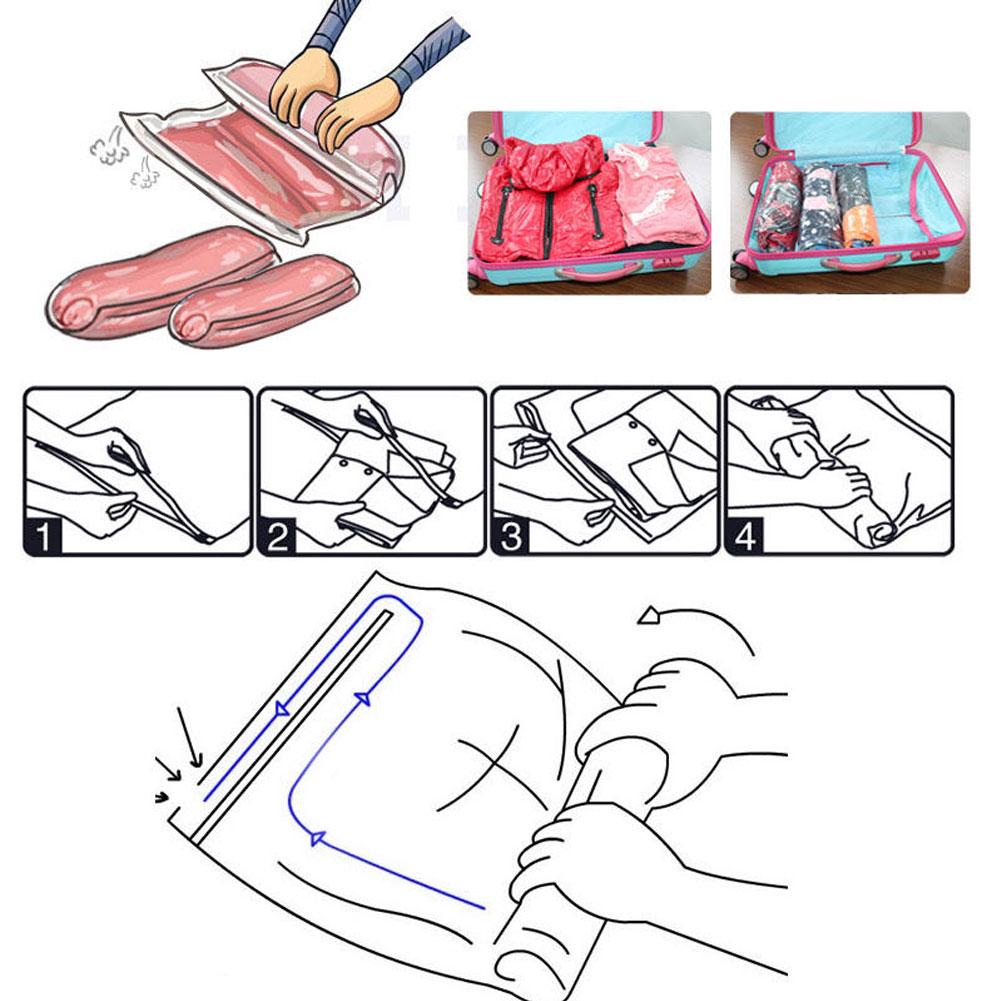 1
2
3
4