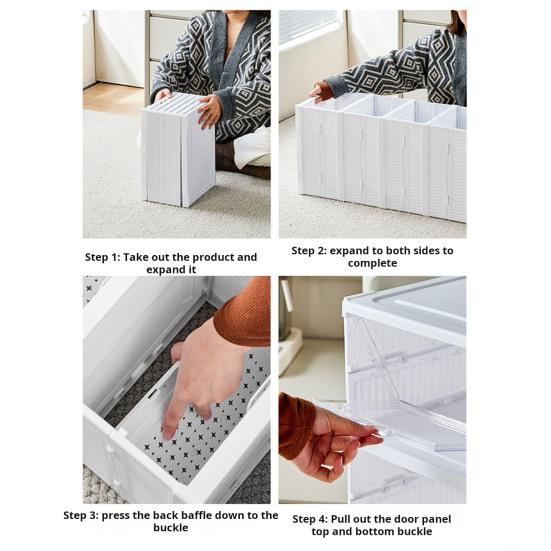 Step 1: Take out the product and expand it

Step 2: expand to both sides to complete

Step 3: press the back baffle down to the buckle

Step 4: Pull out the door panel top and bottom buckle