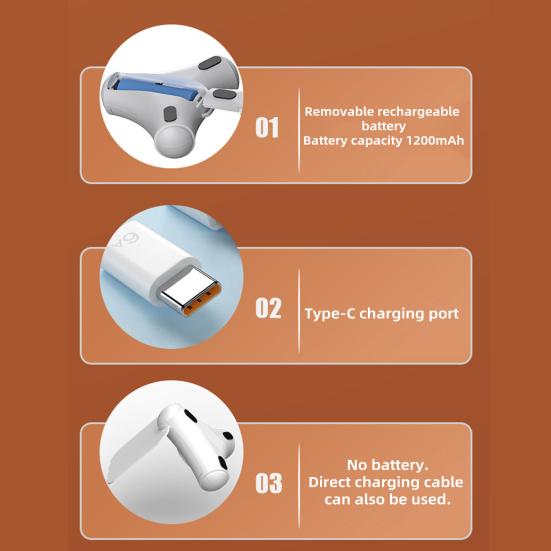 01

Removable rechargeable battery
Battery capacity 1200mAh

6A

02

Type-C charging port

03

No battery.
Direct charging cable can also be used.