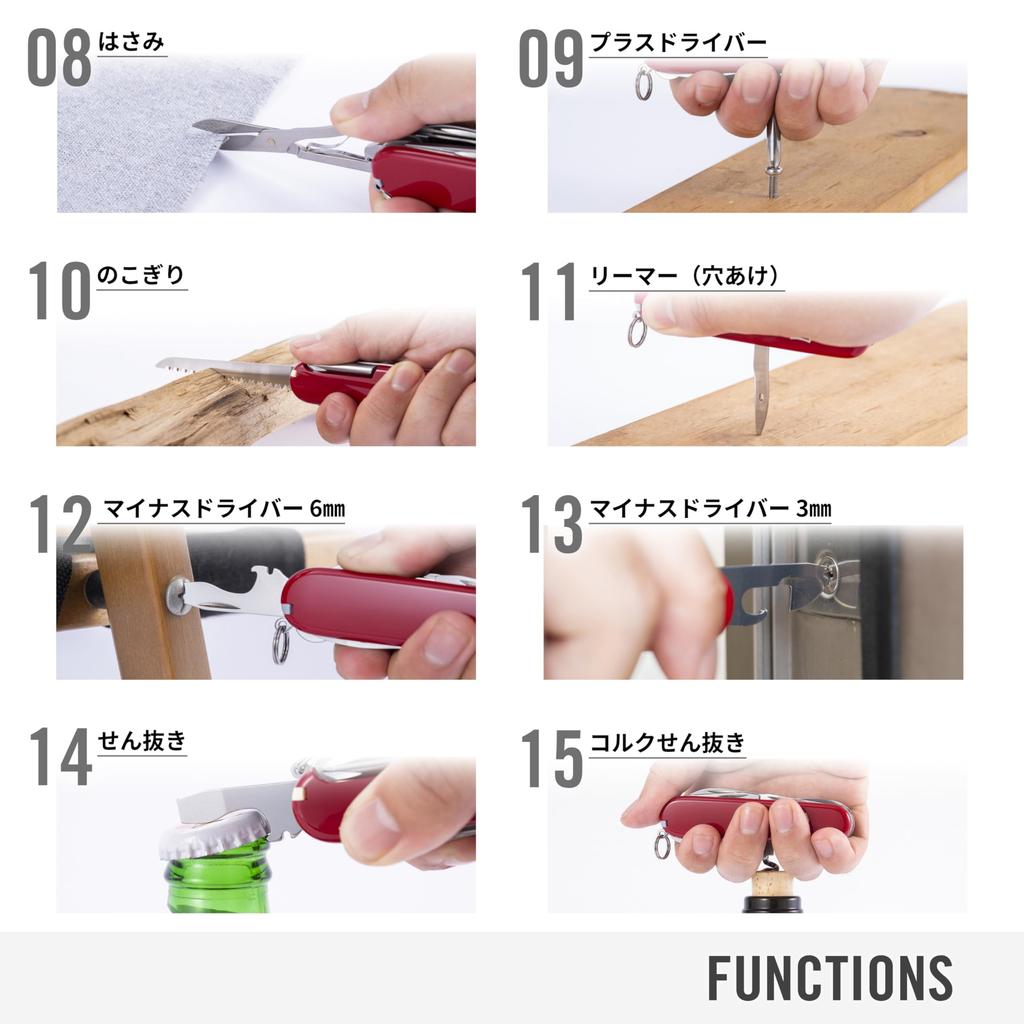 08 はさみ

09 プラスドライバー

10 のこぎり

11 リーマー（穴あけ）

12 マイナスドライバー 6㎜

13 マイナスドライバー 3㎜

14 せん抜き

15 コルクせん抜き

FUNCTIONS