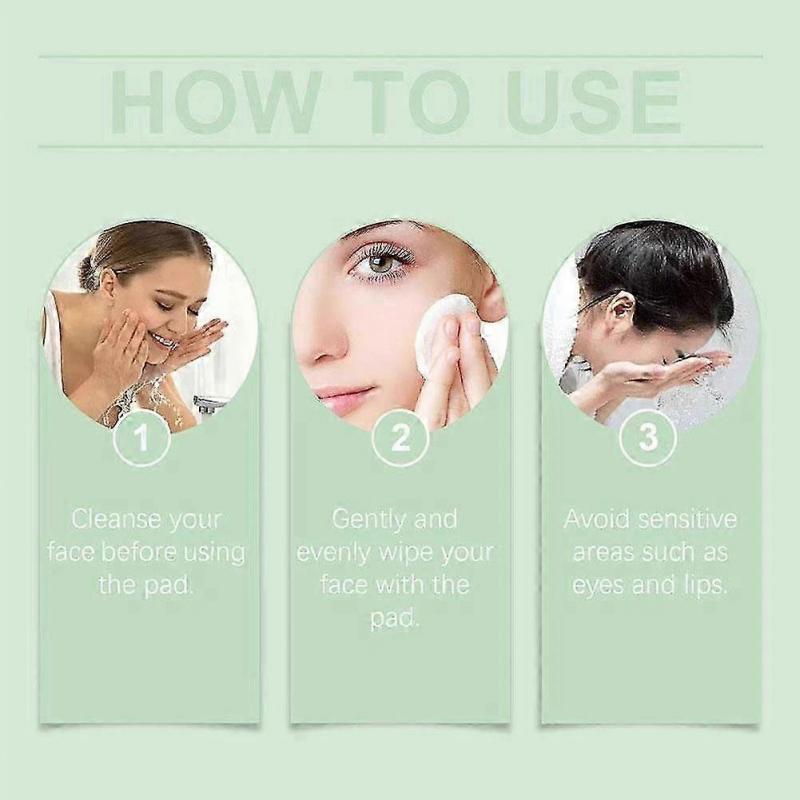 HOW TO USE

1

Cleanse your face before using the pad.

2

Gently and evenly wipe your face with the pad.

3

Avoid sensitive areas such as eyes and lips.