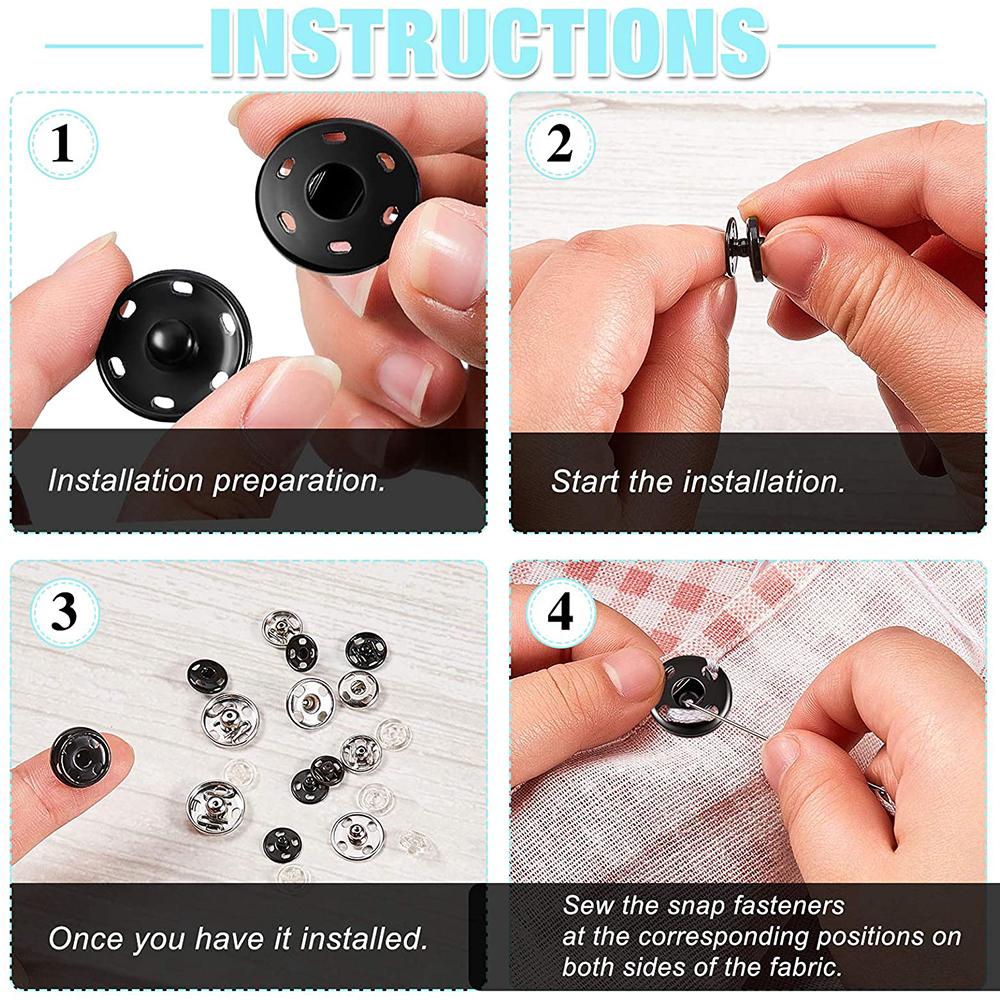 INSTRUCTIONS

1

Installation preparation.

2

Start the installation.

3

Once you have it installed.

4

Sew the snap fasteners at the corresponding positions on both sides of the fabric.