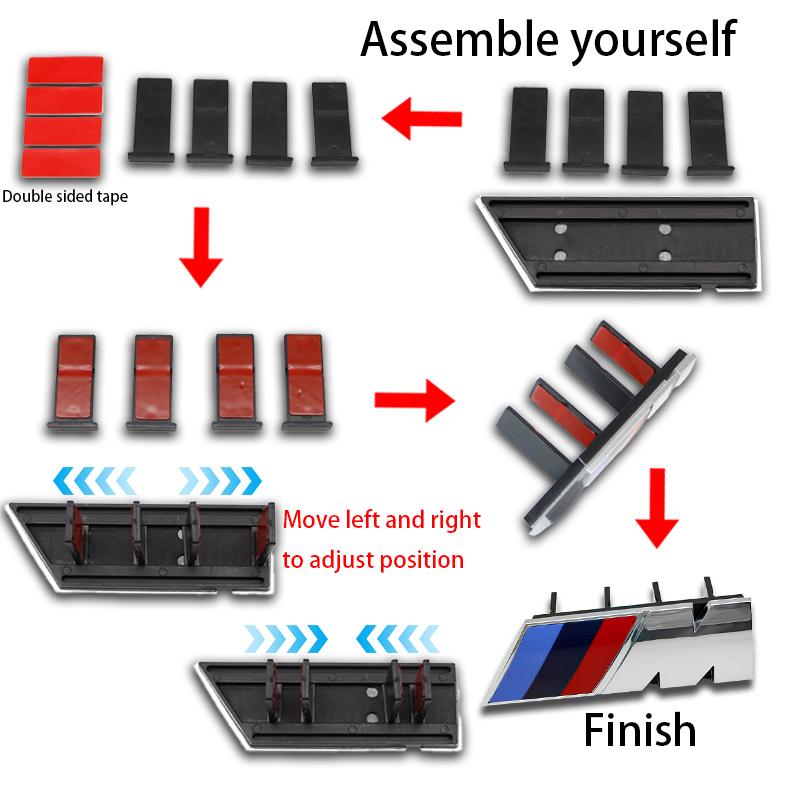 Assemble yourself

Double sided tape

Move left and right to adjust position

Finish