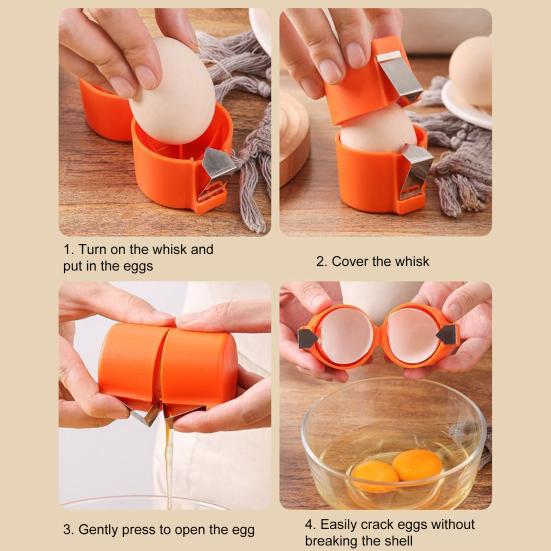 1. Turn on the whisk and put in the eggs

2. Cover the whisk

3. Gently press to open the egg

4. Easily crack eggs without breaking the shell